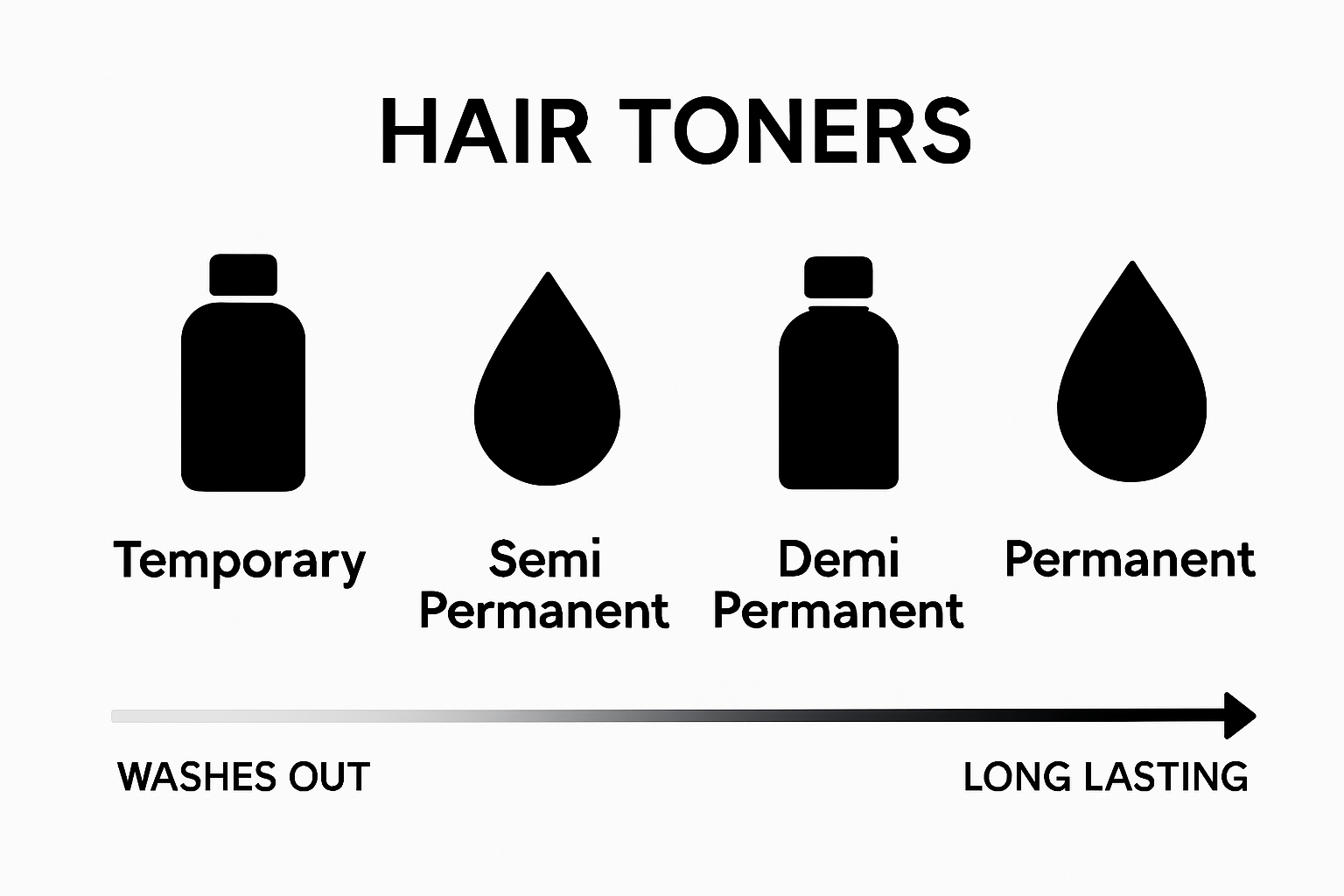 HAIR TONERS

Temporary

Semi Permanent

Demi Permanent

Permanent

WASHES OUT

LONG LASTING