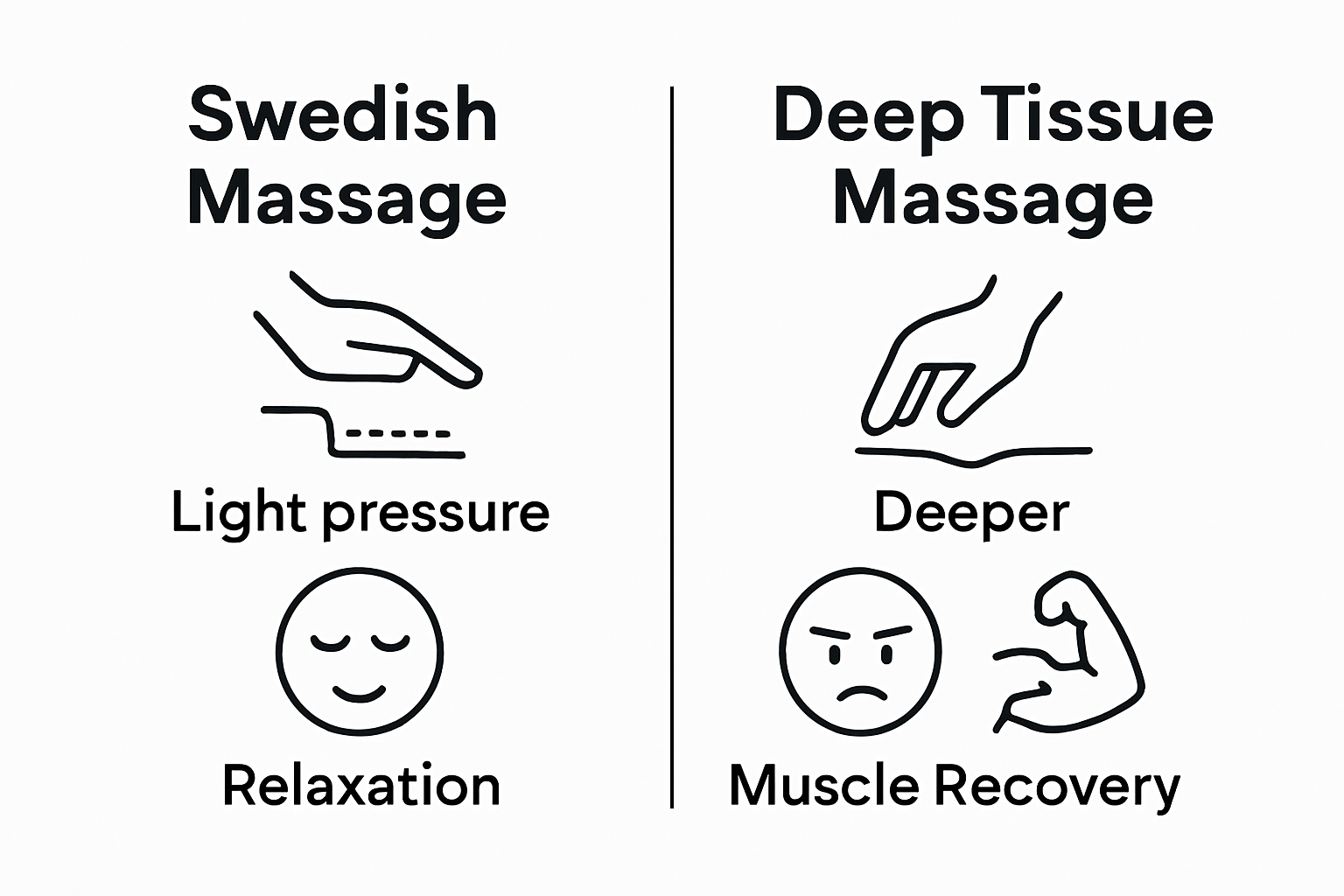 Swedish Massage

Light pressure

Relaxation

Deep Tissue Massage

Deeper

Muscle Recovery