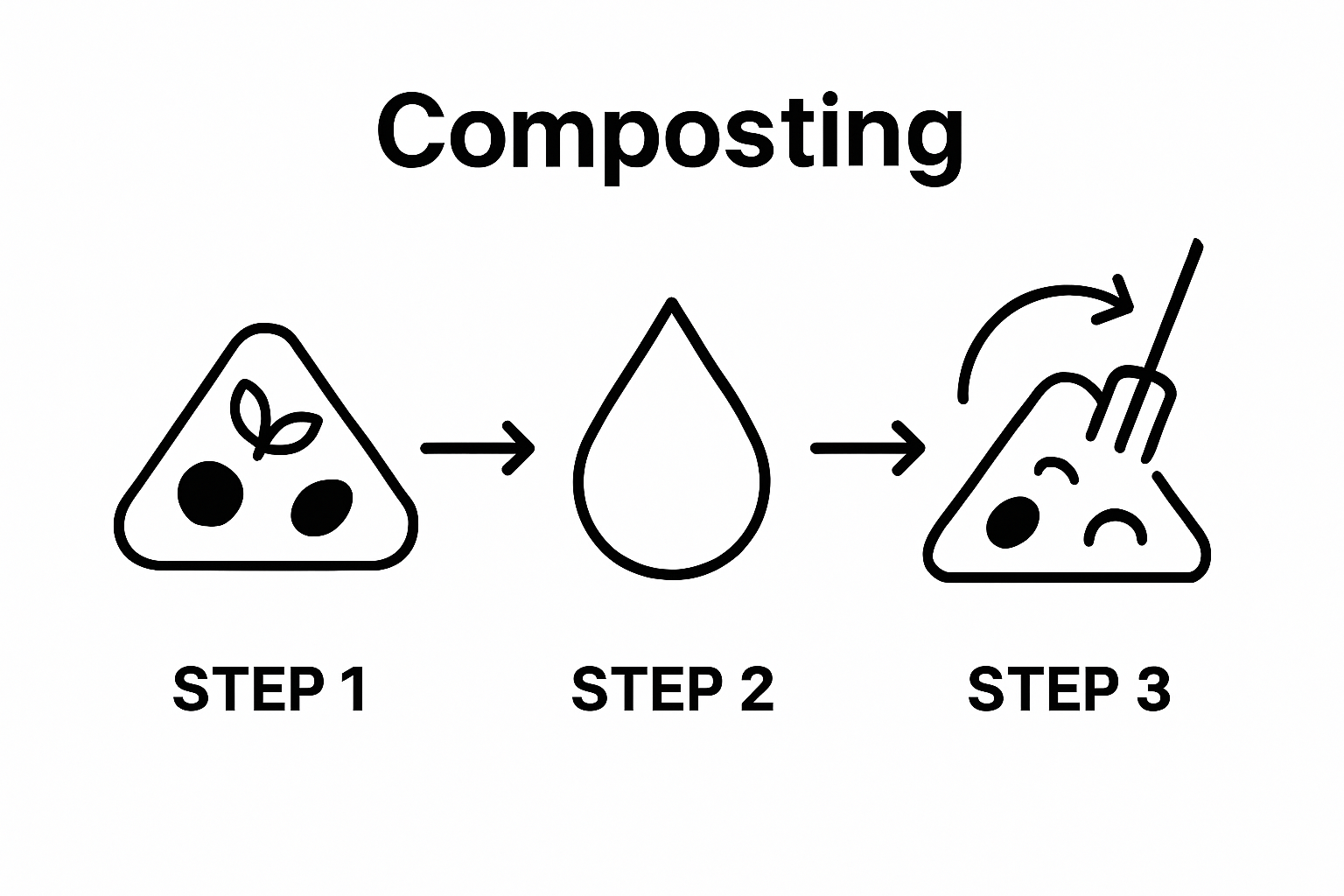 Composting

STEP 1

STEP 2

STEP 3