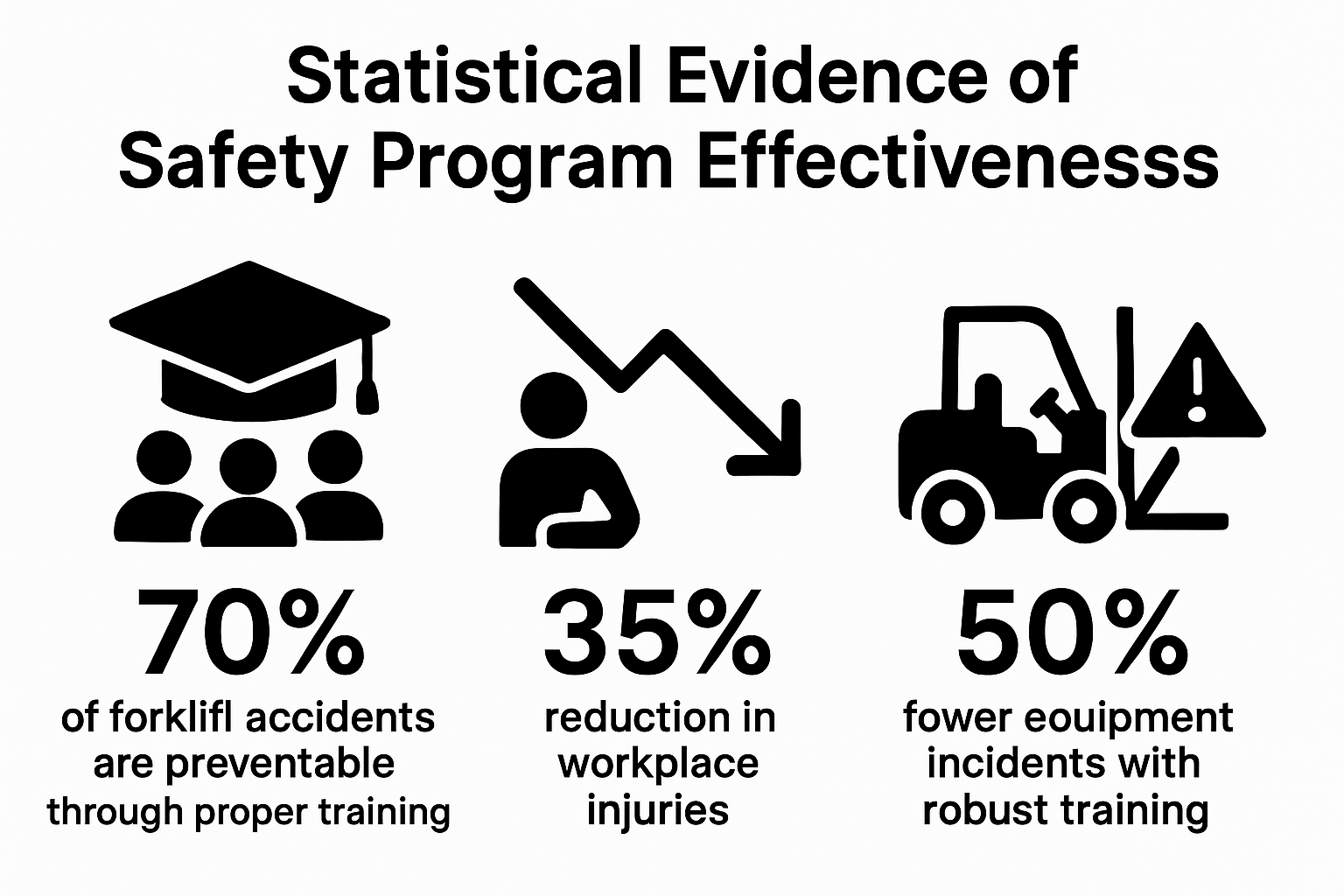 Statistical Evidence of Safety Program Effectivenesss

70%
of forklifl accidents are preventable through proper training

35%
reduction in workplace injuries

50%
fower eouipment incidents with robust training