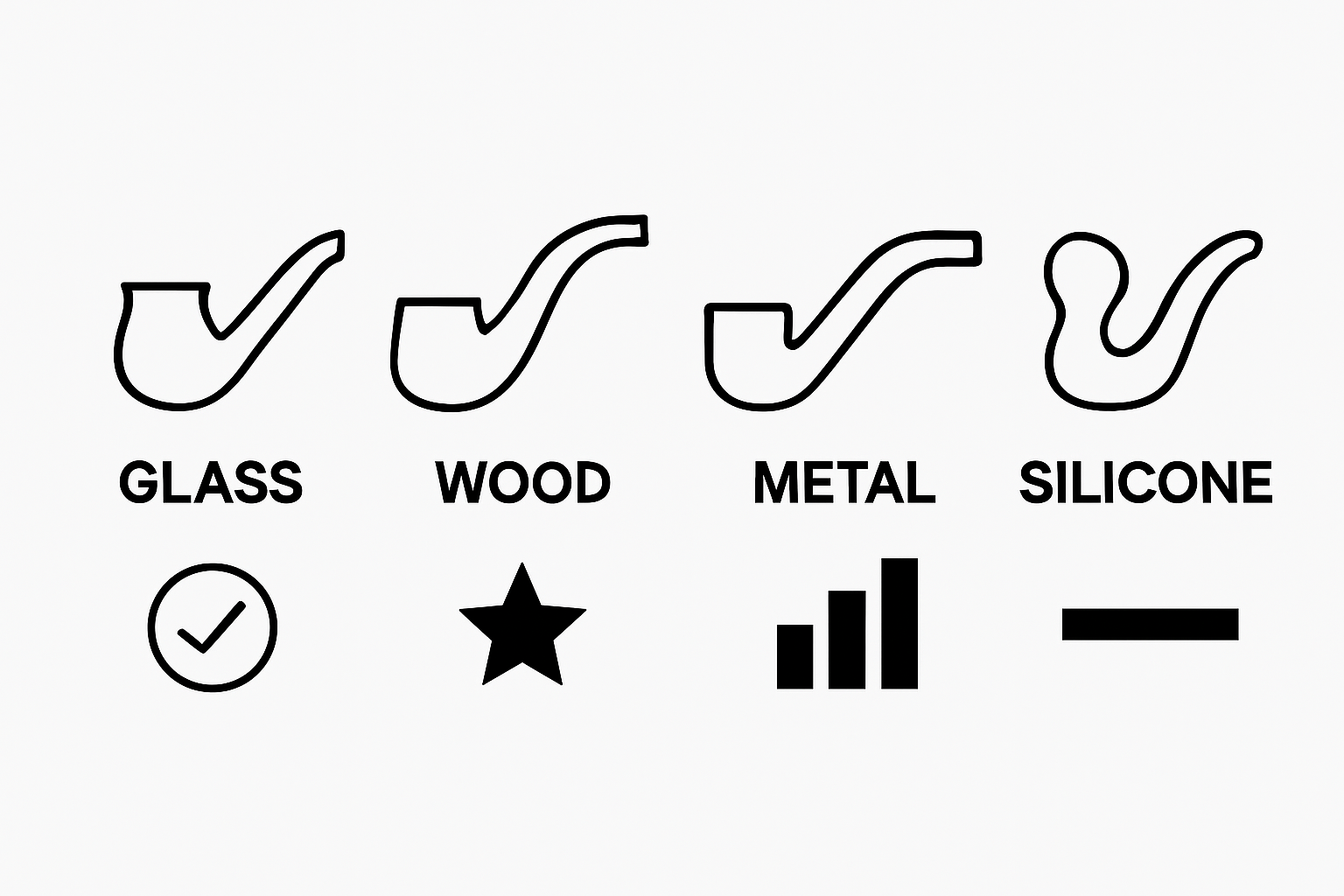 GLASS WOOD METAL SILICONE