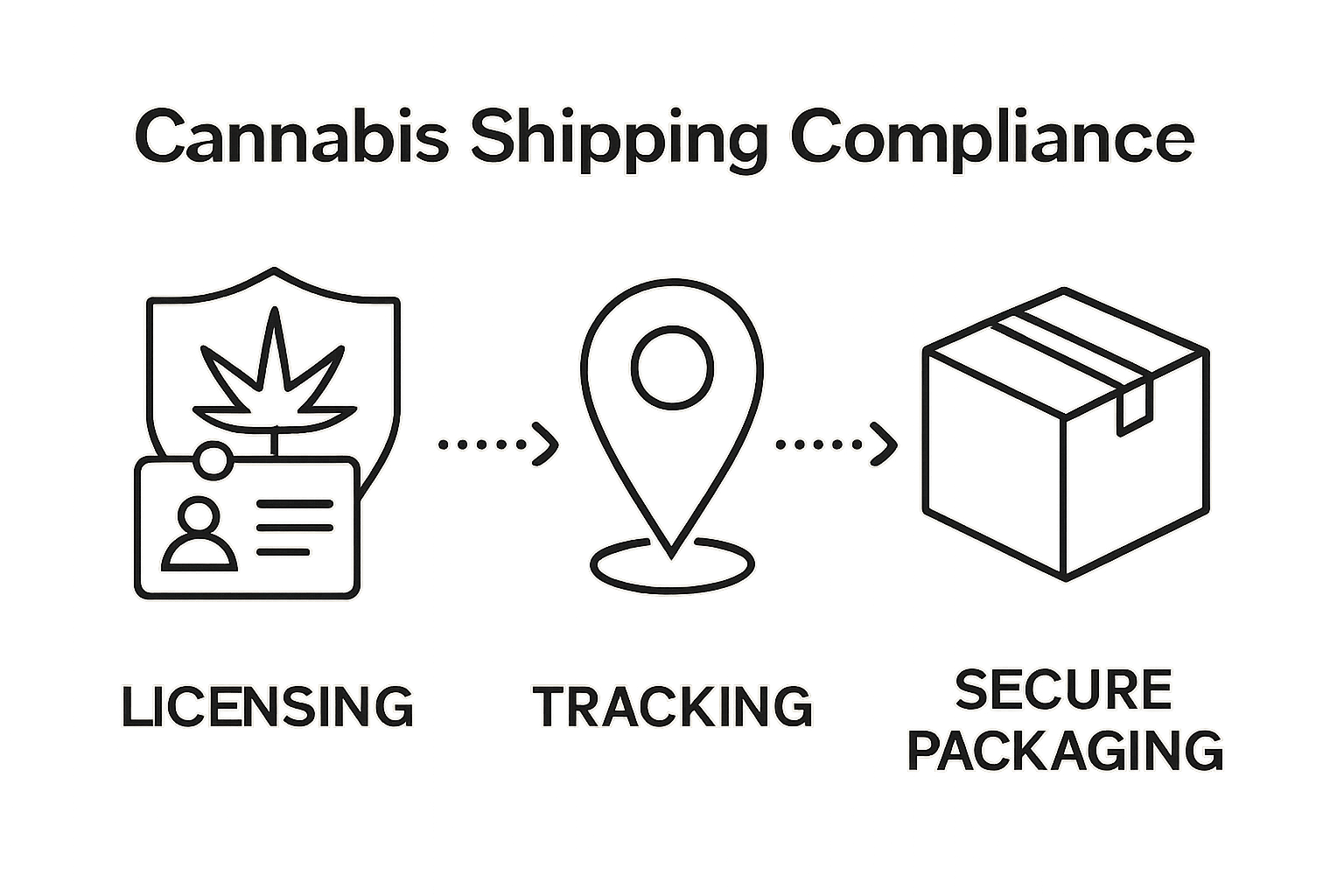 Cannabis Shipping Compliance

LICENSING

TRACKING

SECURE PACKAGING