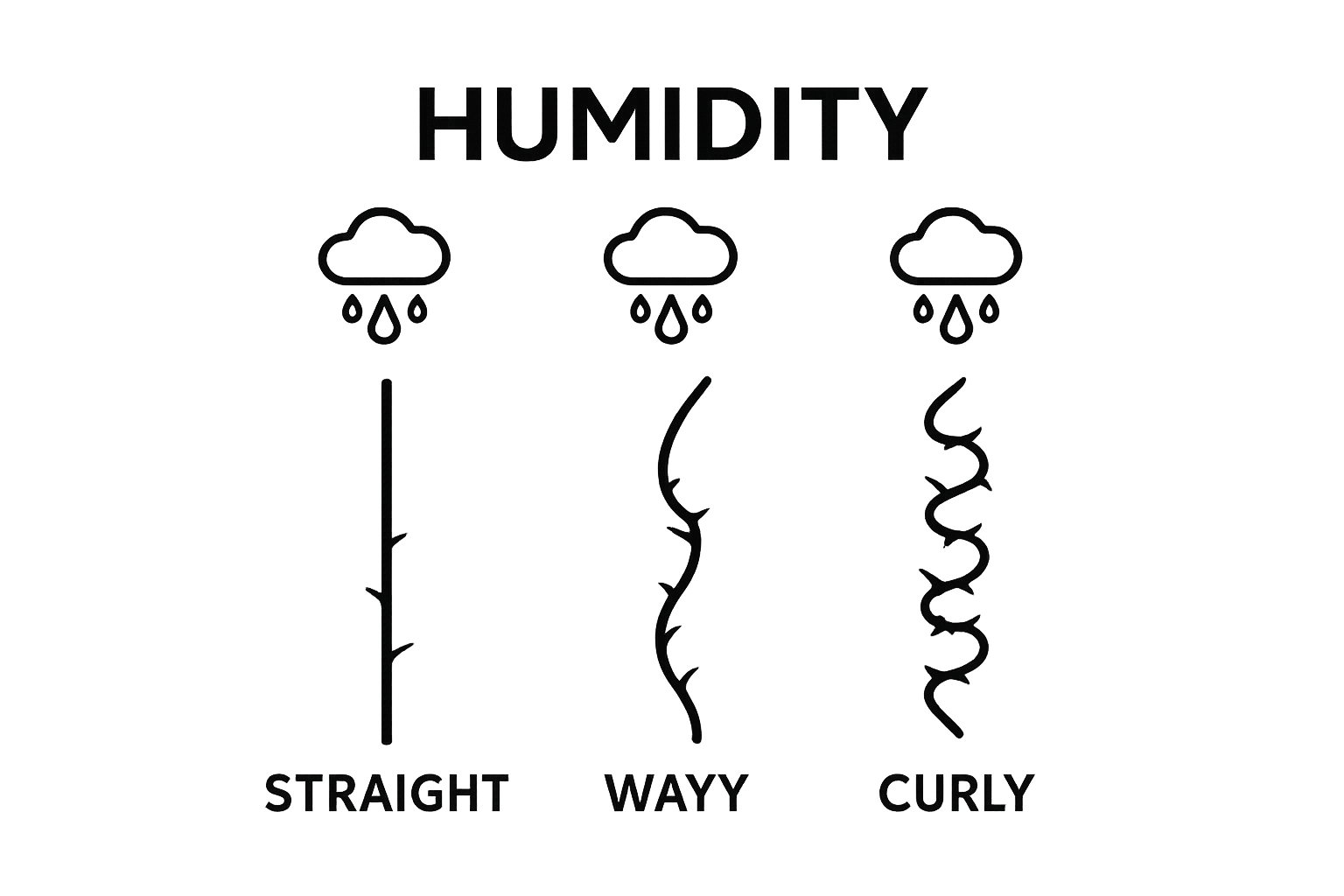 HUMIDITY

STRAIGHT WAYY CURLY