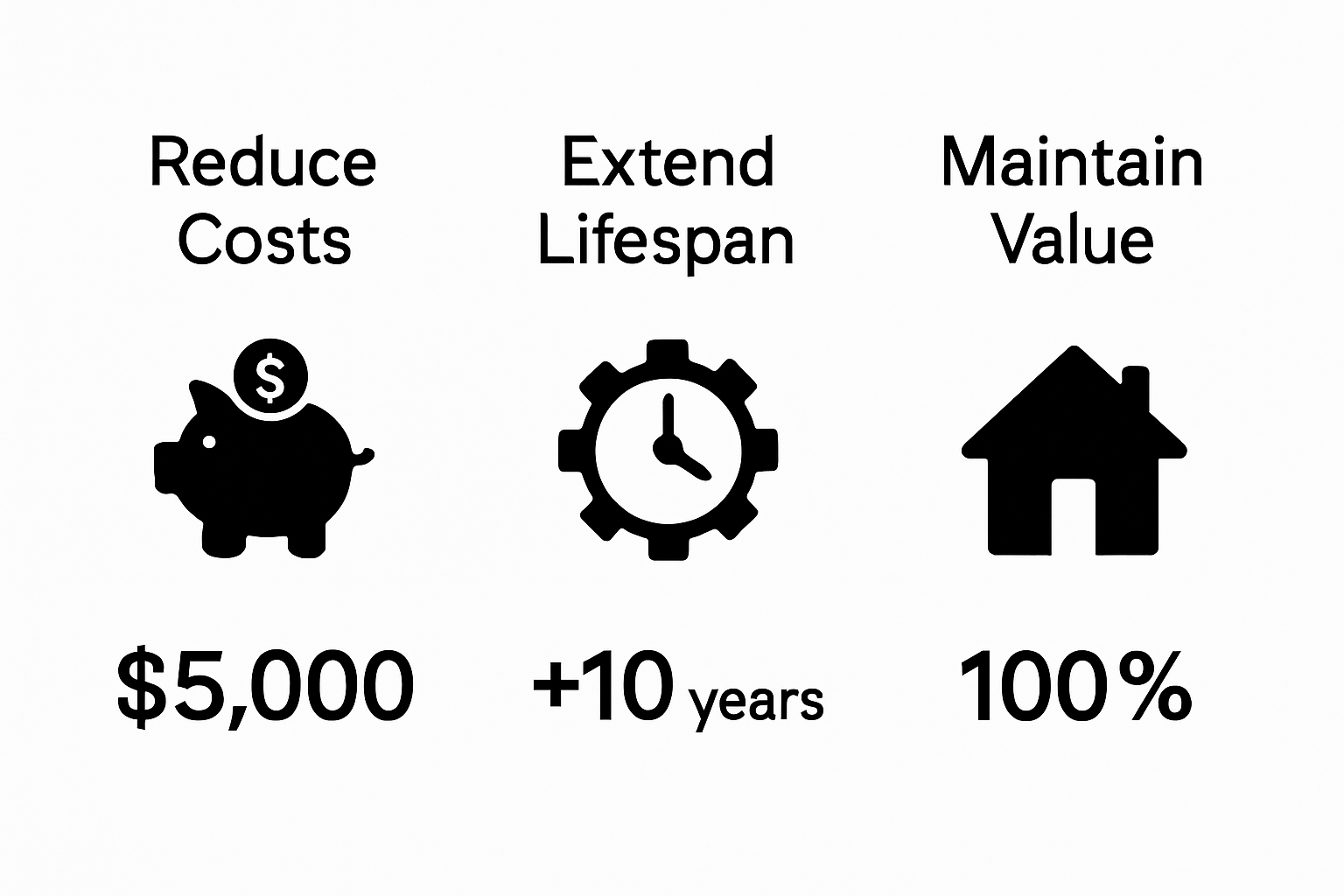 Reduce Costs

$

$5,000

Extend Lifespan

+10 years

Maintain Value

100%