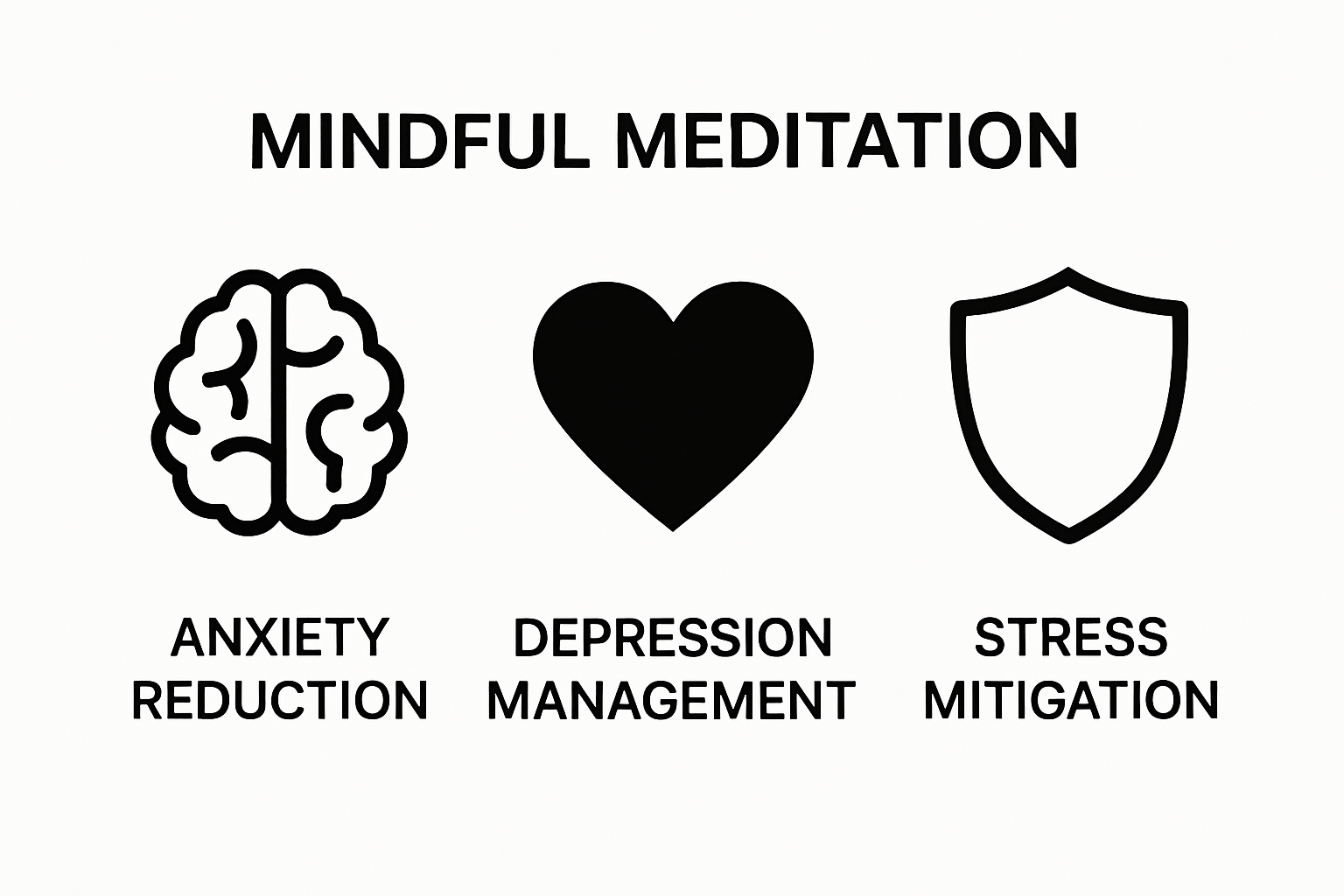 MINDFUL MEDITATION

ANXIETY REDUCTION

DEPRESSION MANAGEMENT

STRESS MITIGATION