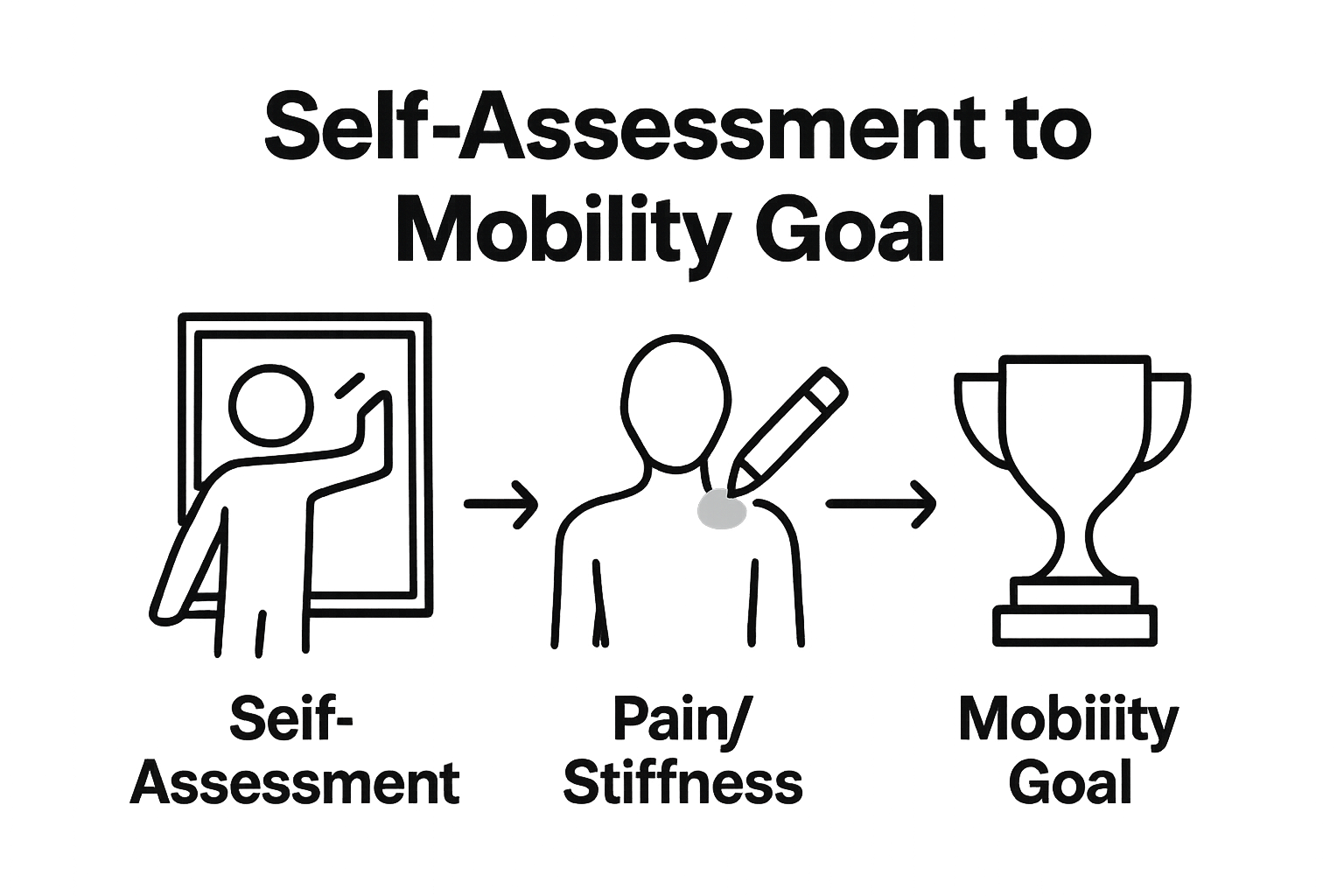 Self-Assessment to Mobility Goal

Seif-Assessment

Pain/ Stiffness

Mobiiity Goal