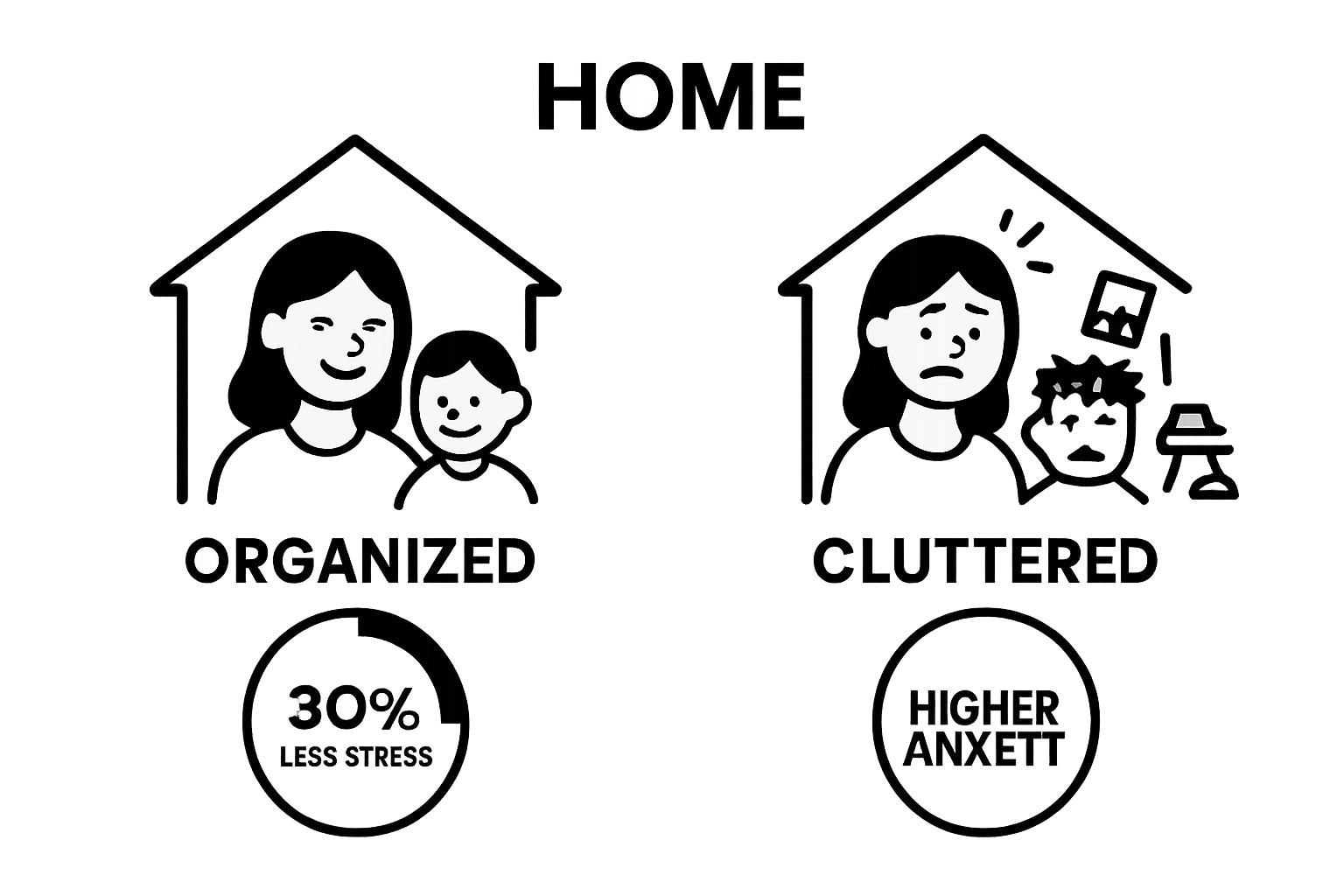 HOME

ORGANIZED

30%
LESS STRESS

CLUTTERED

HIGHER
ANXETT