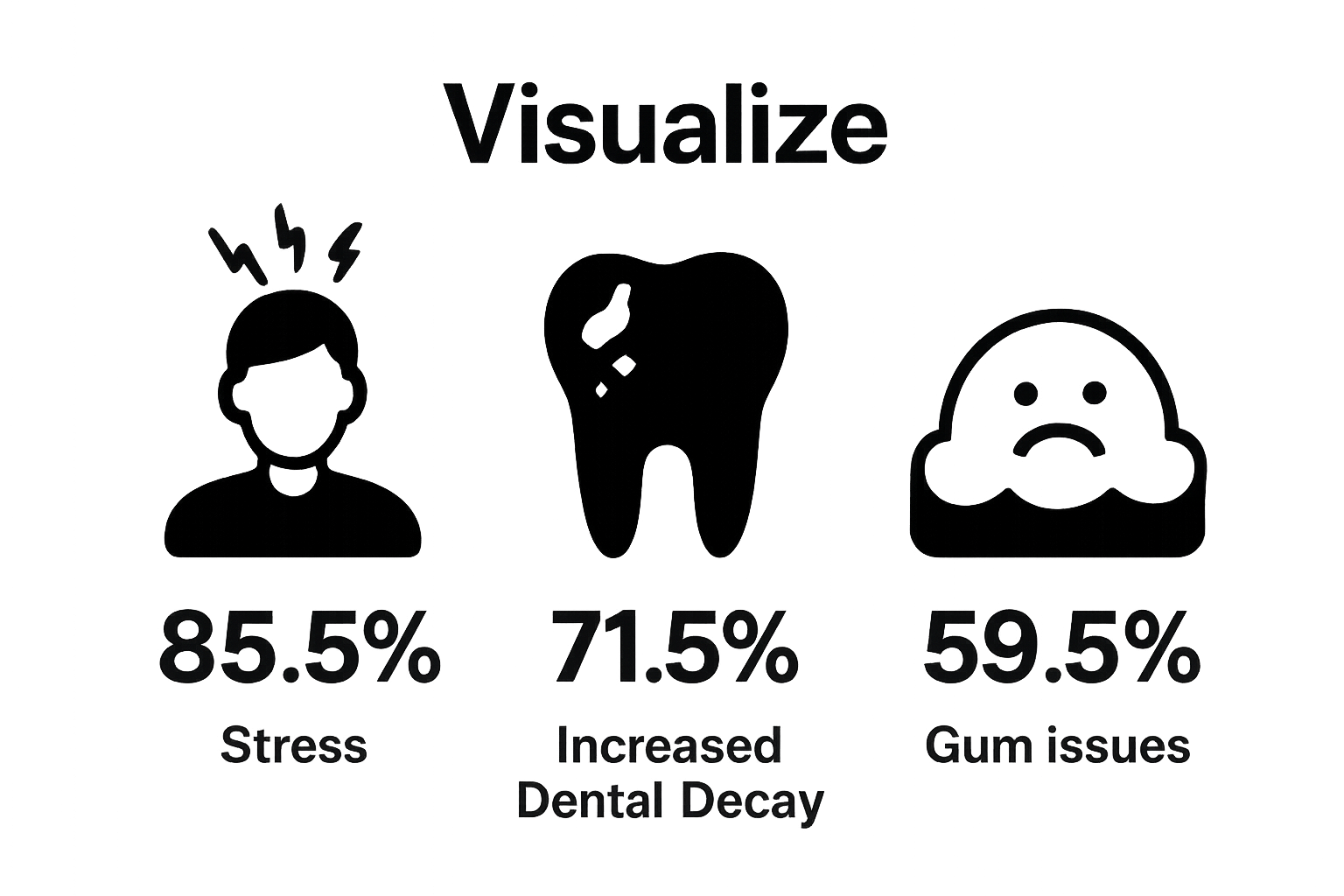 Visualize

85.5%
Stress

71.5%
Increased Dental Decay

59.5%
Gum issues