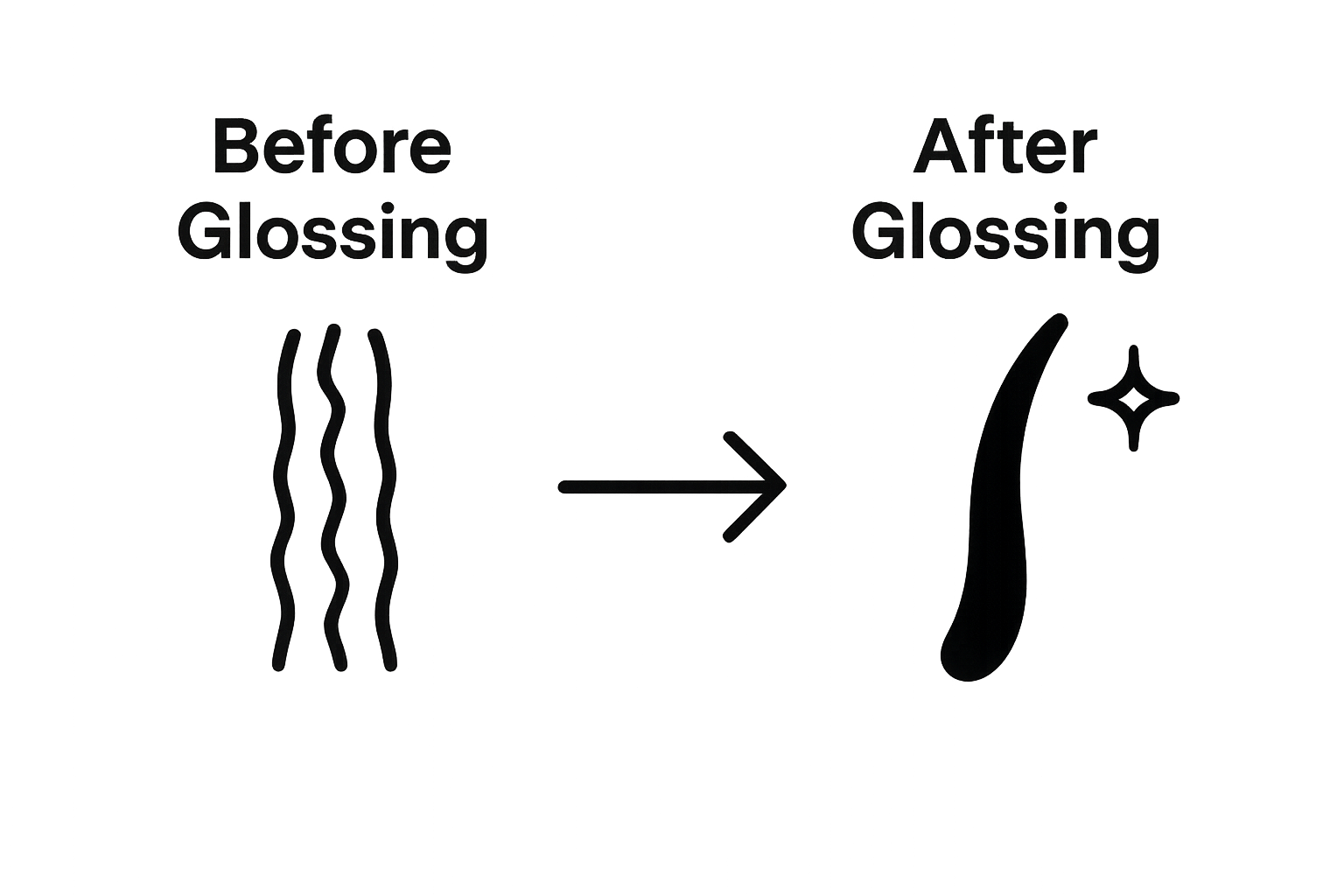 Before Glossing

After Glossing