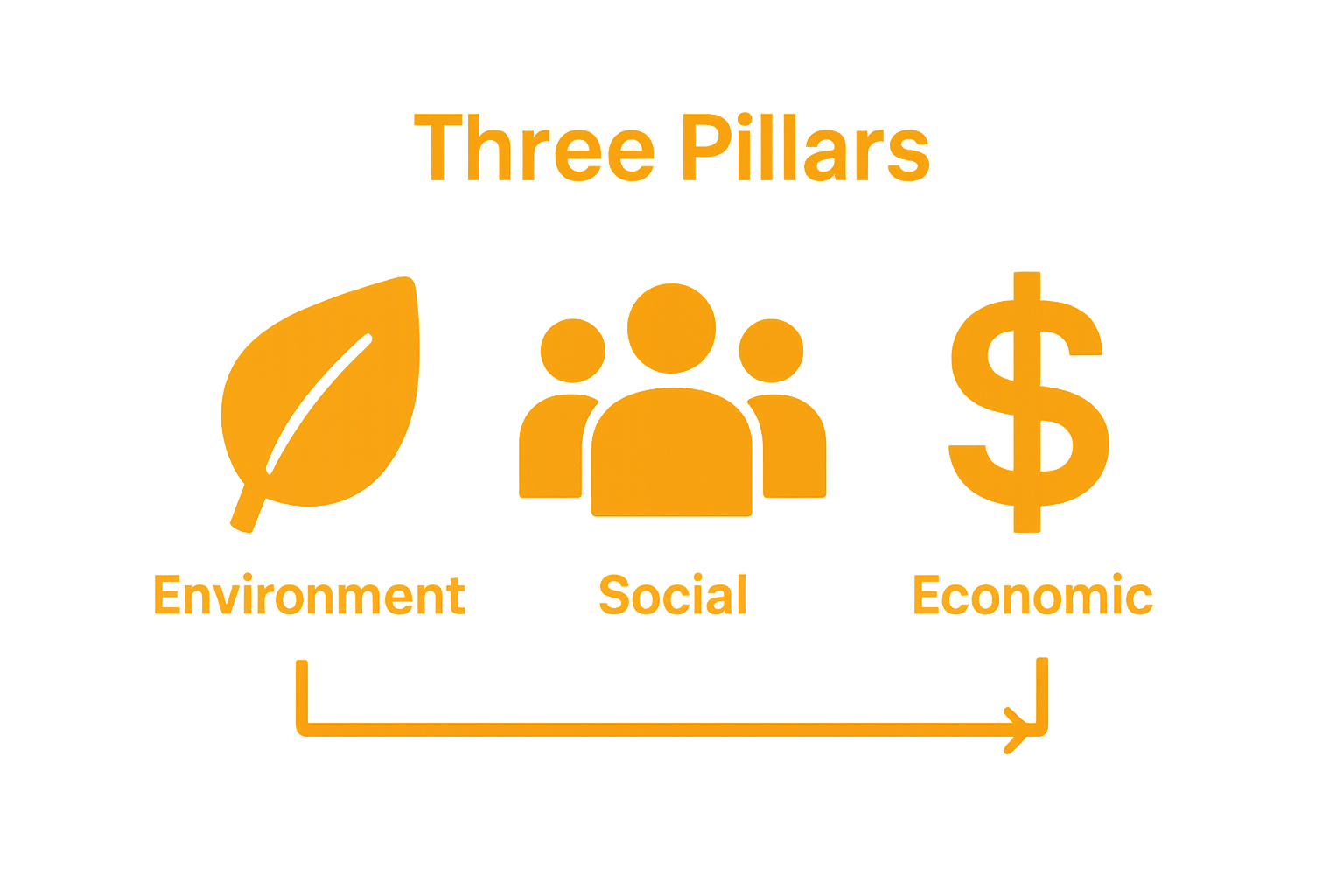 Three Pillars

Environment

Social

Economic