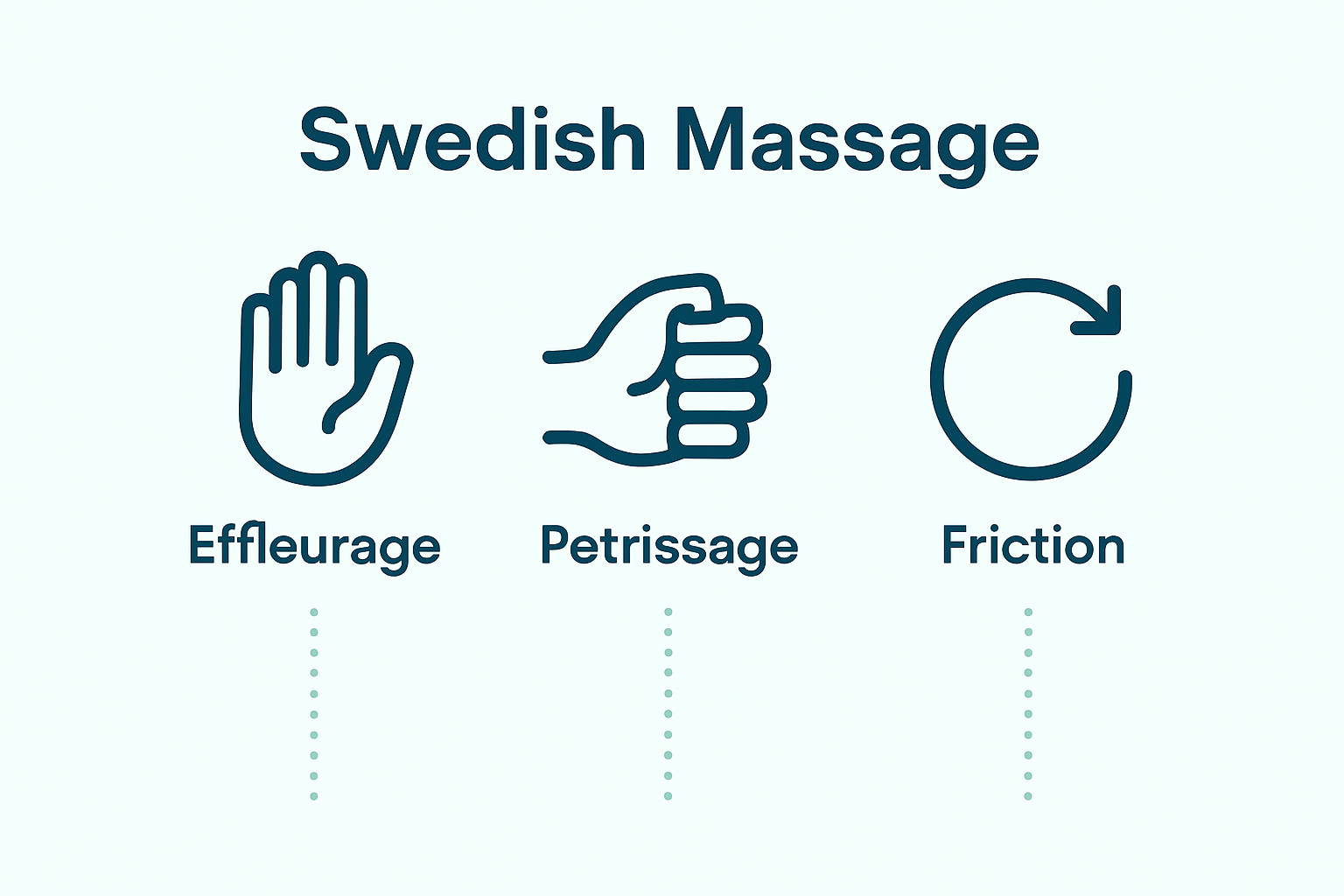 Swedish Massage

Effleurage

Petrissage

Friction