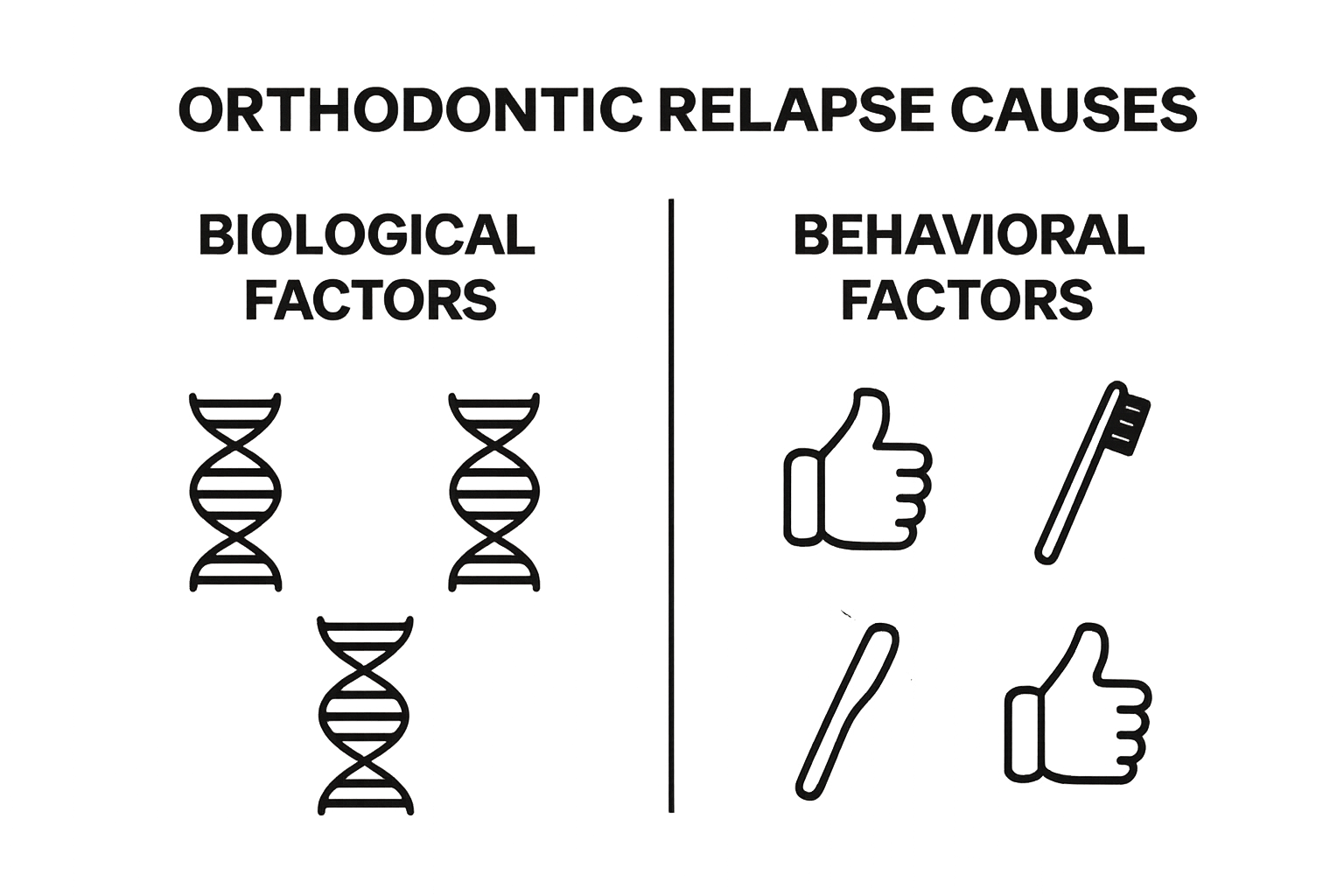 ORTHODONTIC RELAPSE CAUSES

BIOLOGICAL FACTORS

BEHAVIORAL FACTORS