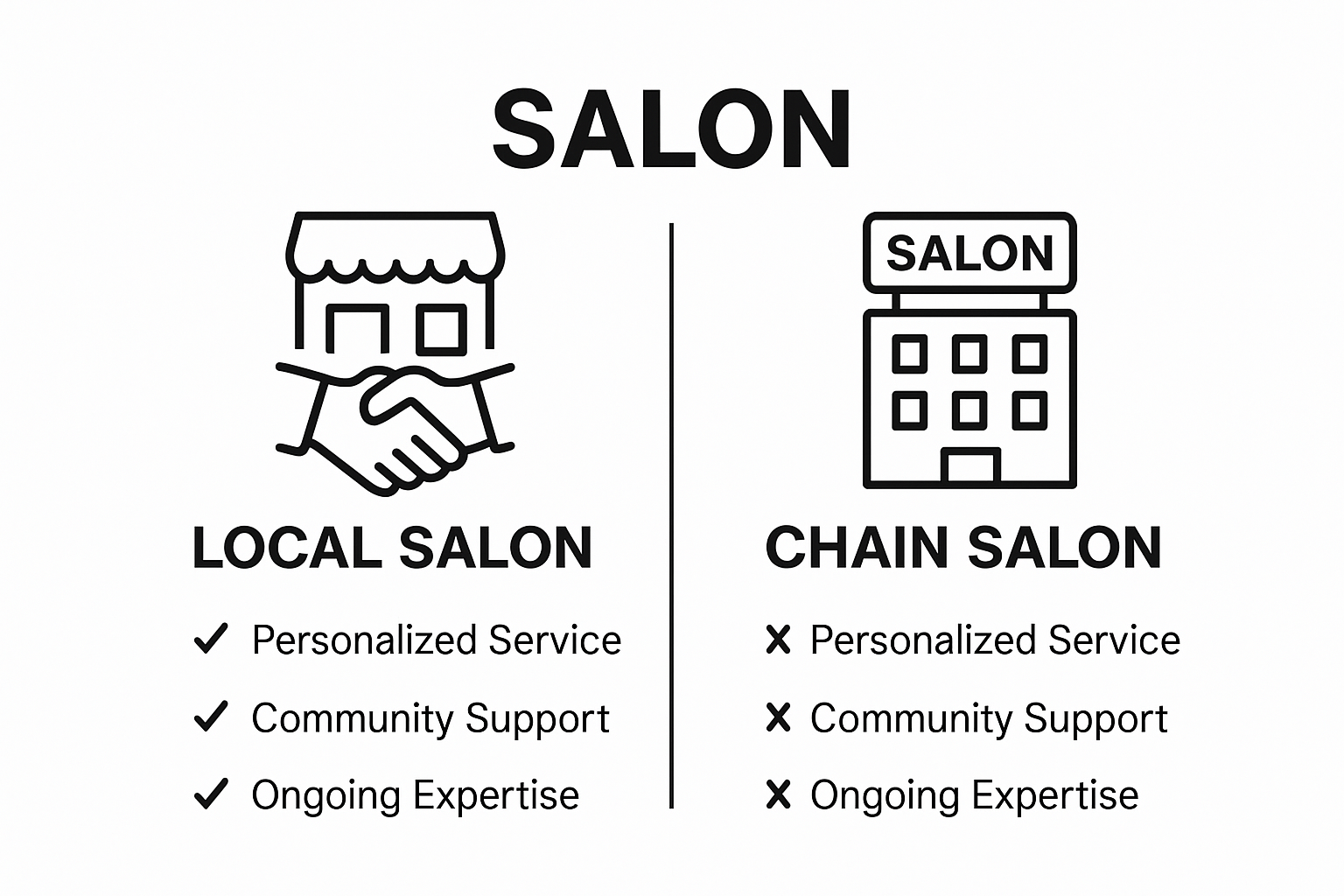 SALON

LOCAL SALON

✓ Personalized Service

✓ Community Support

✓ Ongoing Expertise

SALON

CHAIN SALON

✗ Personalized Service

✗ Community Support

✗ Ongoing Expertise