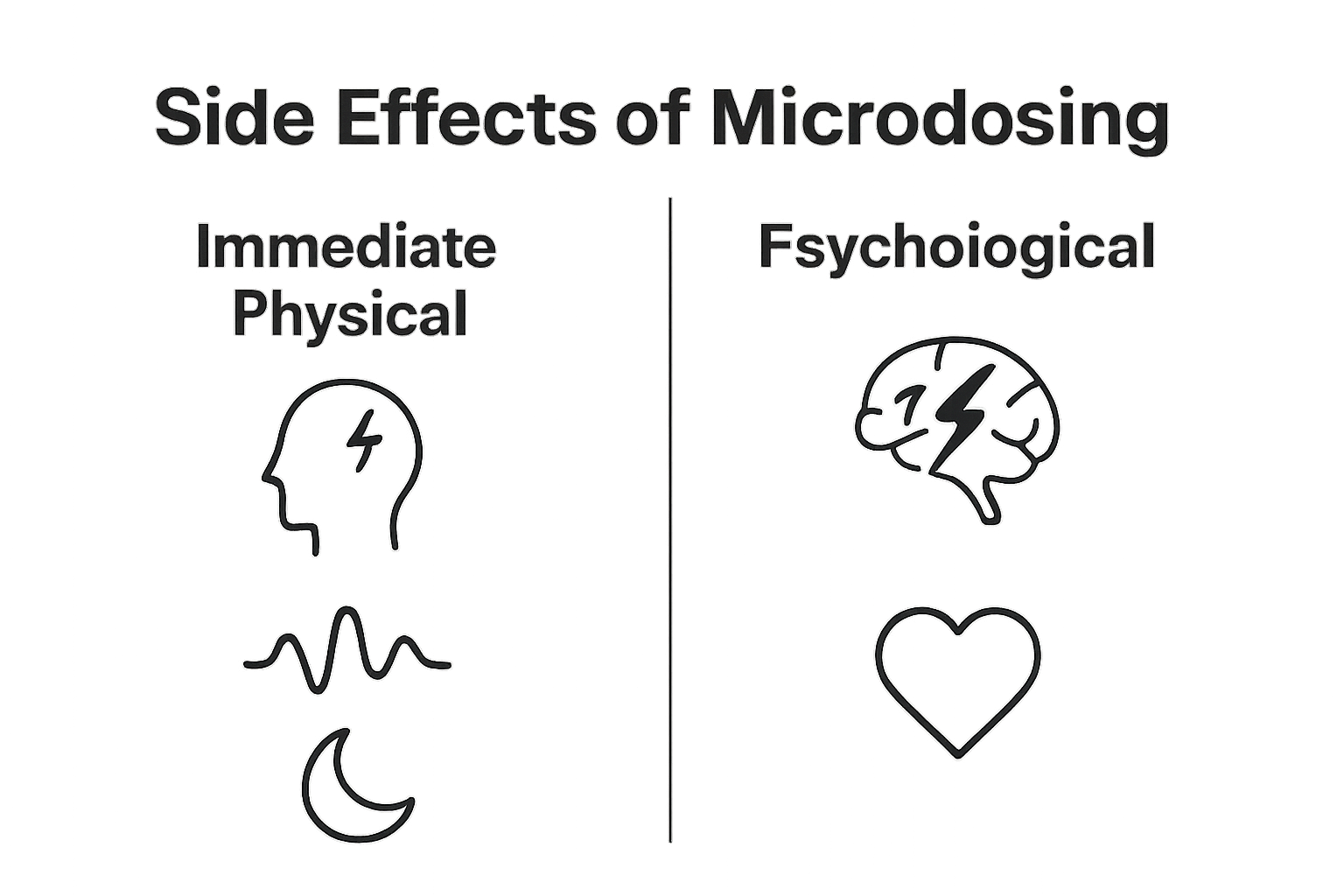 Side Effects of Microdosing

Immediate Physical

Fsychoiogical