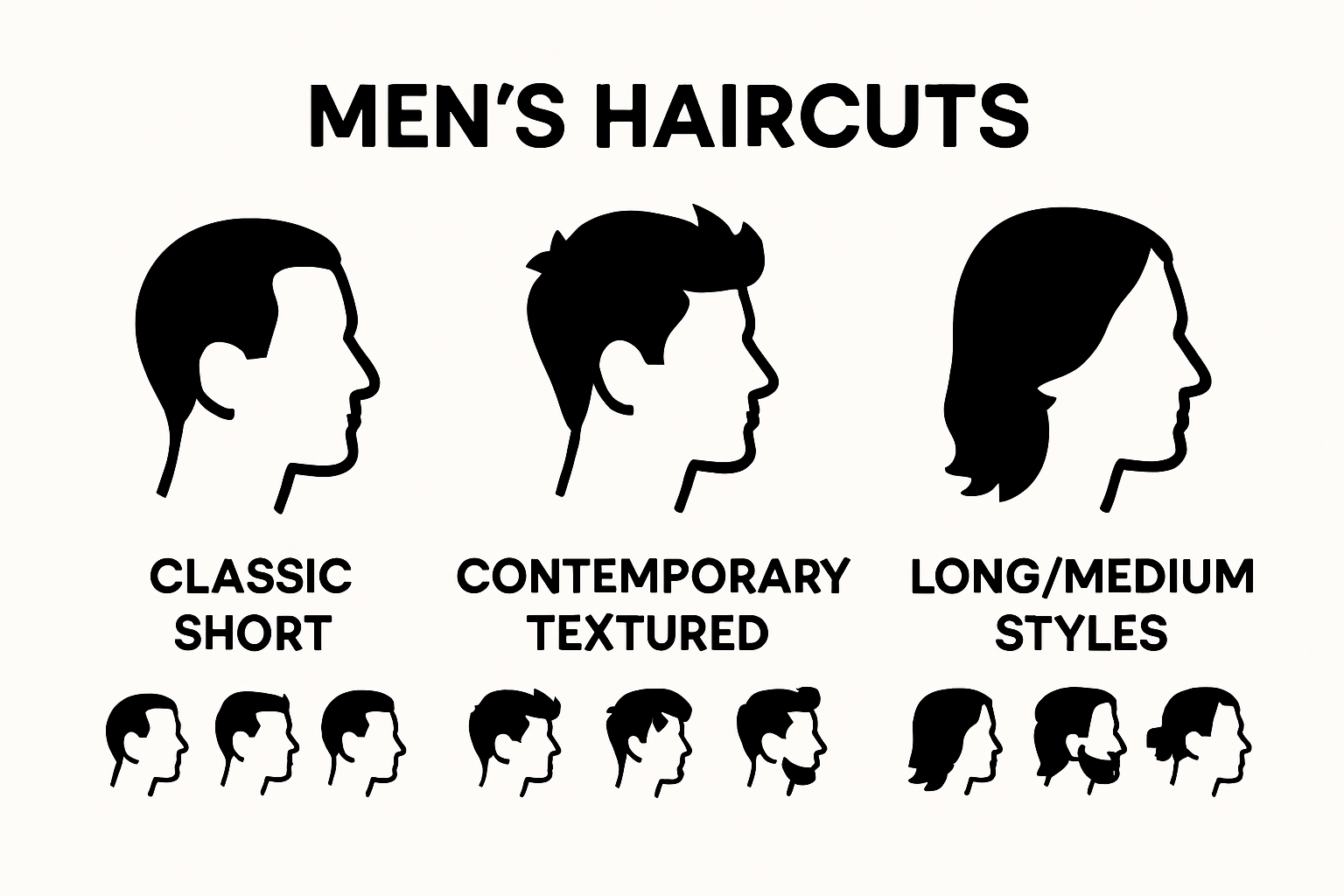 MEN'S HAIRCUTS

CLASSIC SHORT

CONTEMPORARY TEXTURED

LONG/MEDIUM STYLES