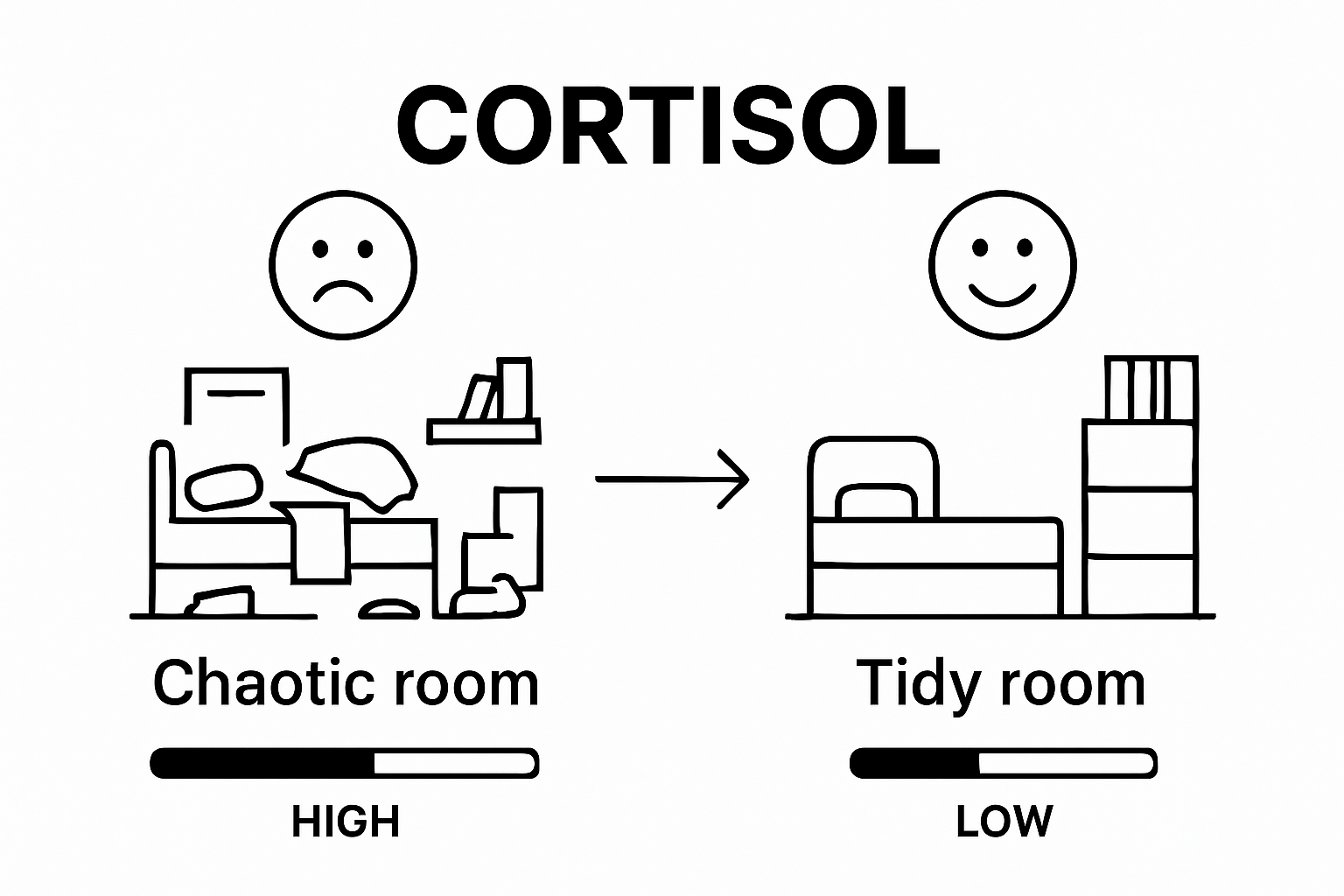 CORTISOL

Chaotic room

HIGH

Tidy room

LOW