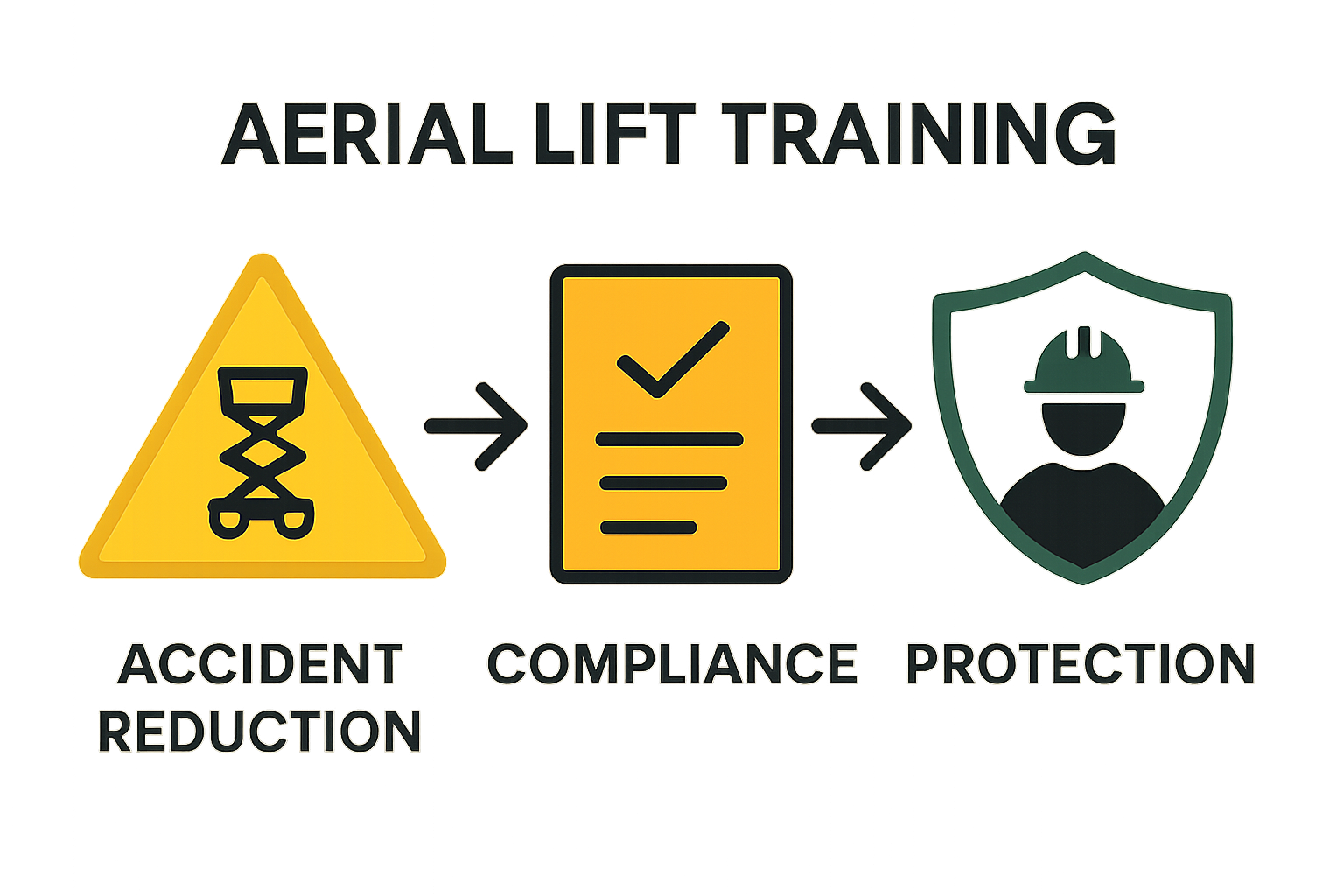 AERIAL LIFT TRAINING

ACCIDENT REDUCTION

COMPLIANCE

PROTECTION