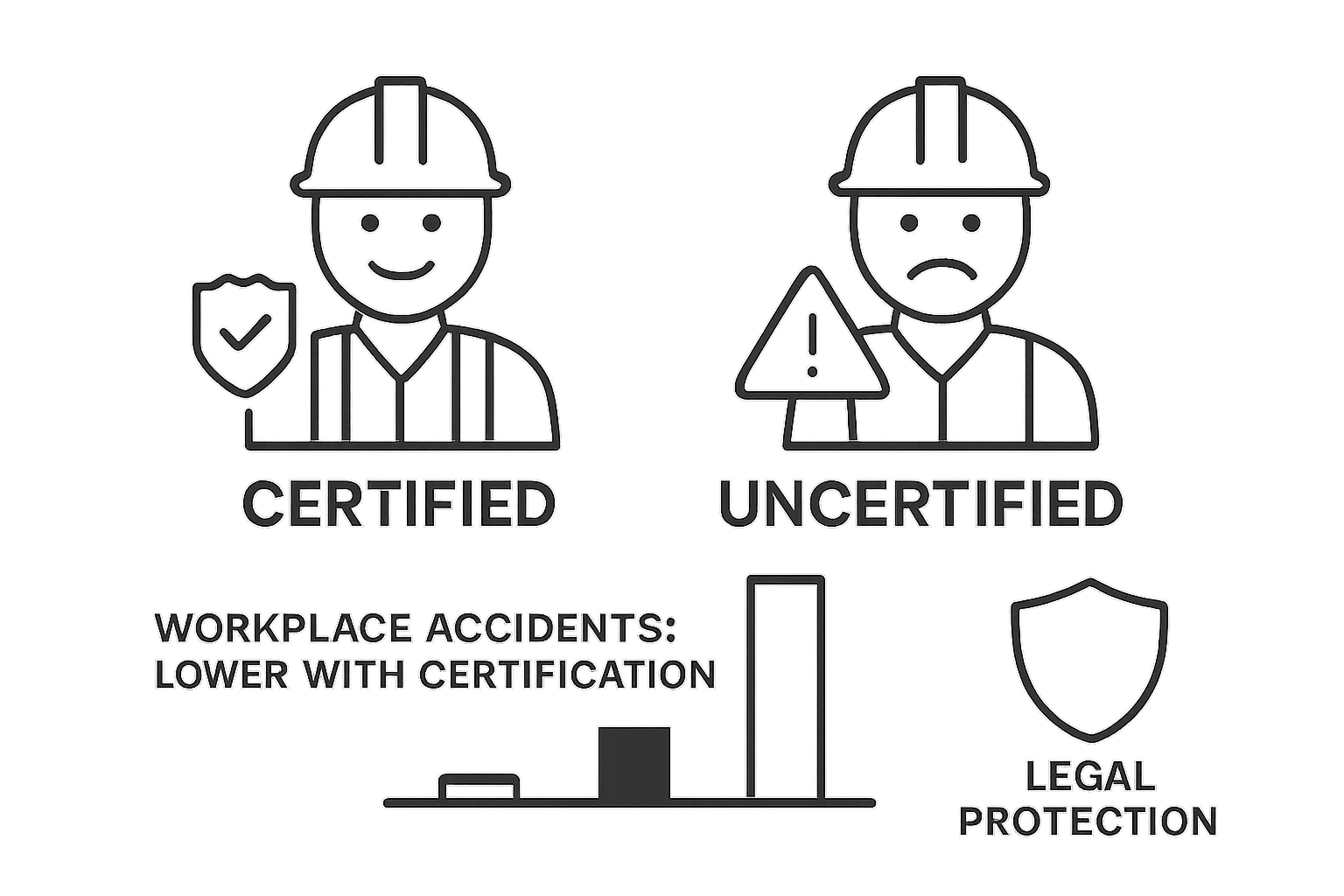 CERTIFIED

UNCERTIFIED

WORKPLACE ACCIDENTS: LOWER WITH CERTIFICATION

LEGAL PROTECTION