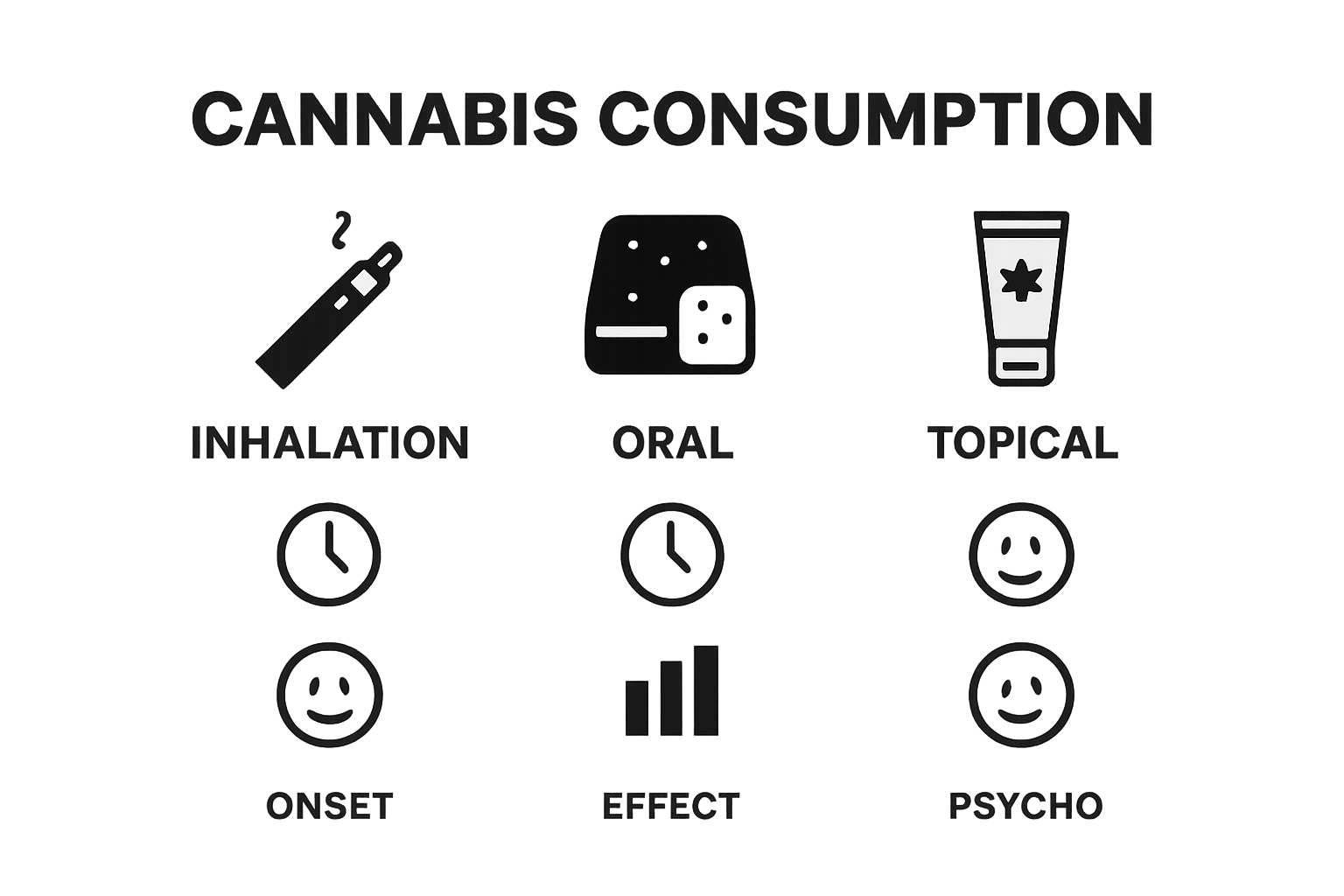 CANNABIS CONSUMPTION

INHALATION

ORAL

TOPICAL

ONSET

EFFECT

PSYCHO