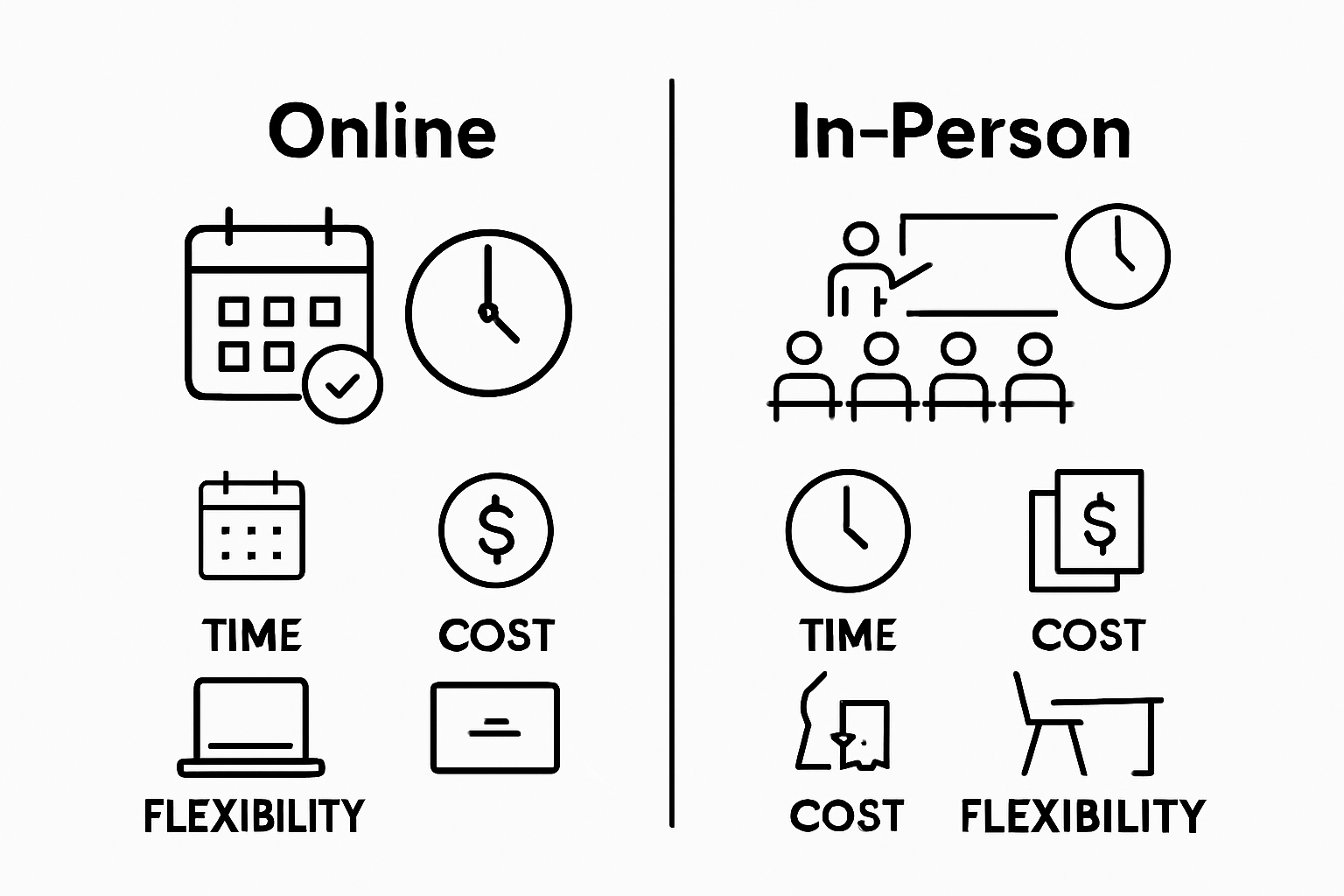 Online

TIME COST

FLEXIBILITY

In-Person

TIME COST

COST FLEXIBILITY