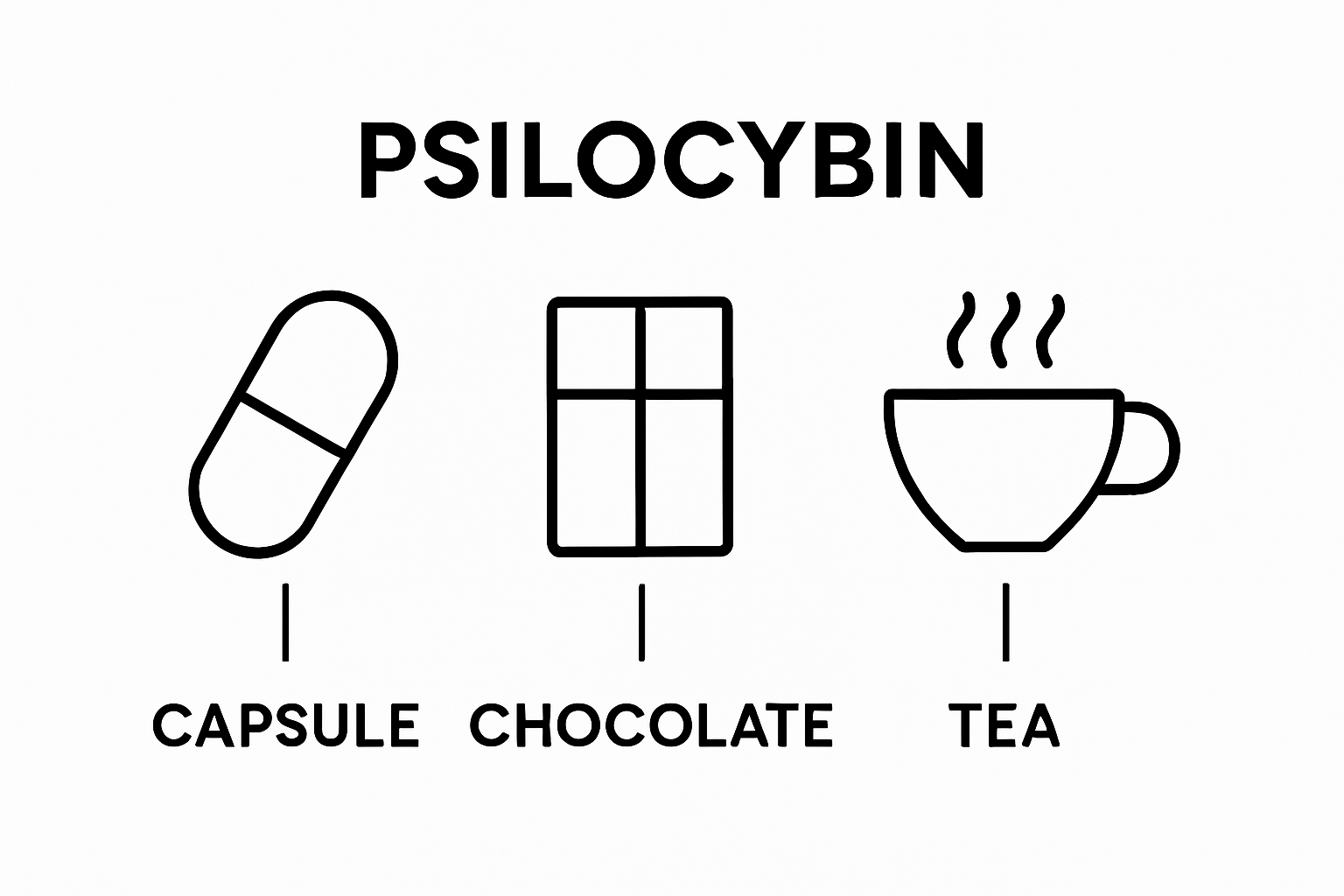 PSILOCYBIN

CAPSULE CHOCOLATE TEA