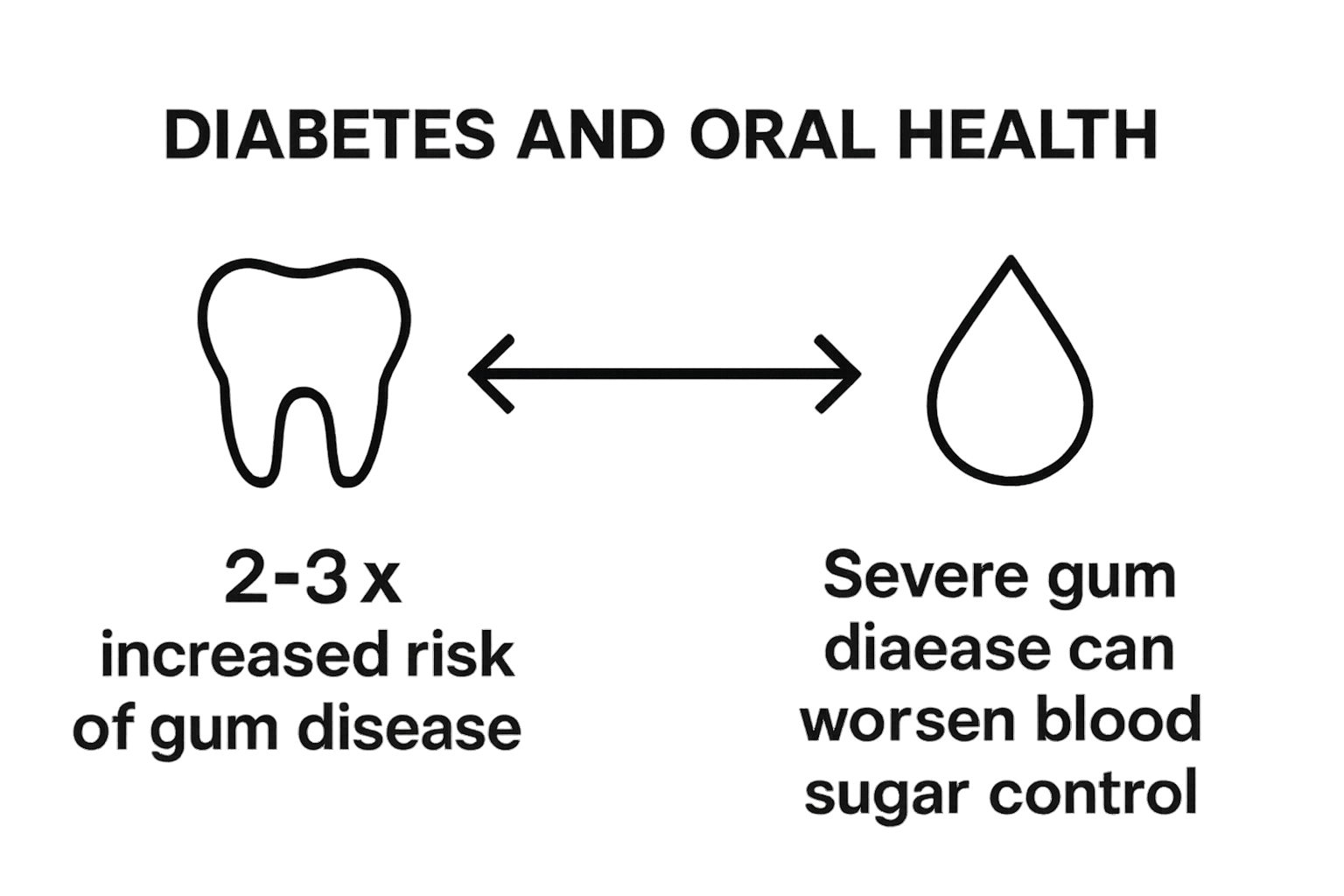 DIABETES AND ORAL HEALTH

2-3 x increased risk of gum disease

Severe gum diaease can worsen blood sugar control