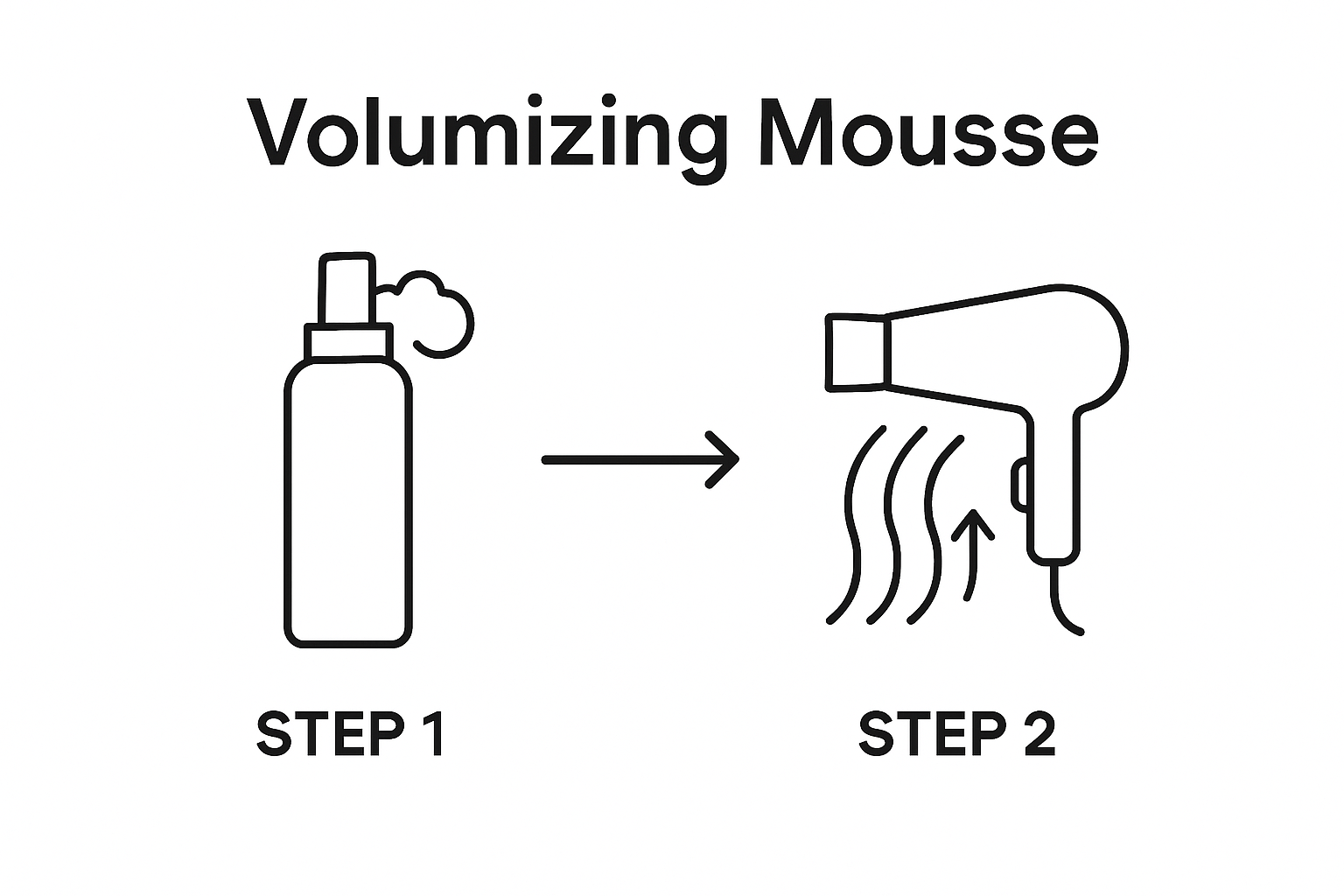 Volumizing Mousse

STEP 1

STEP 2