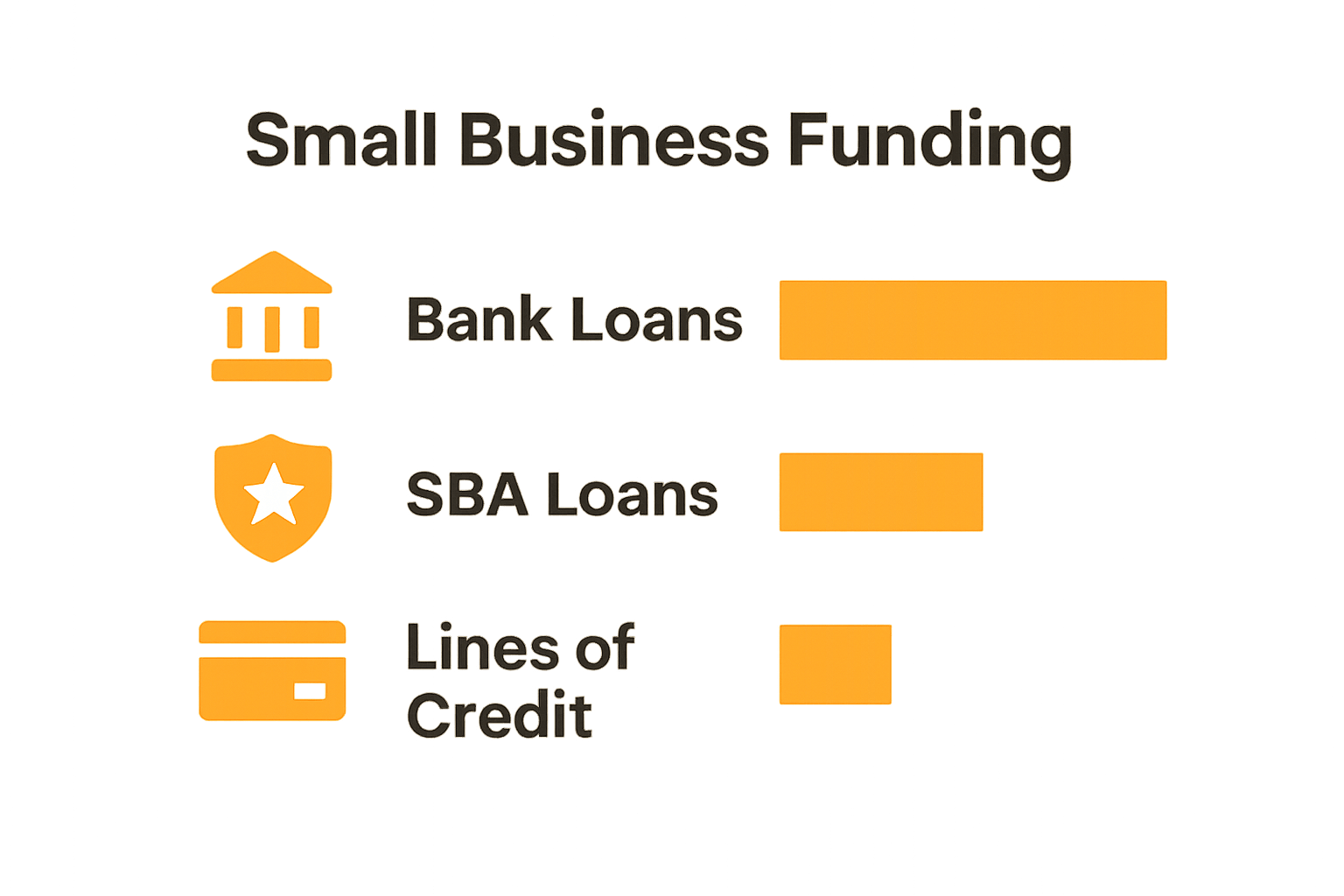 Small Business Funding

Bank Loans

SBA Loans

Lines of Credit