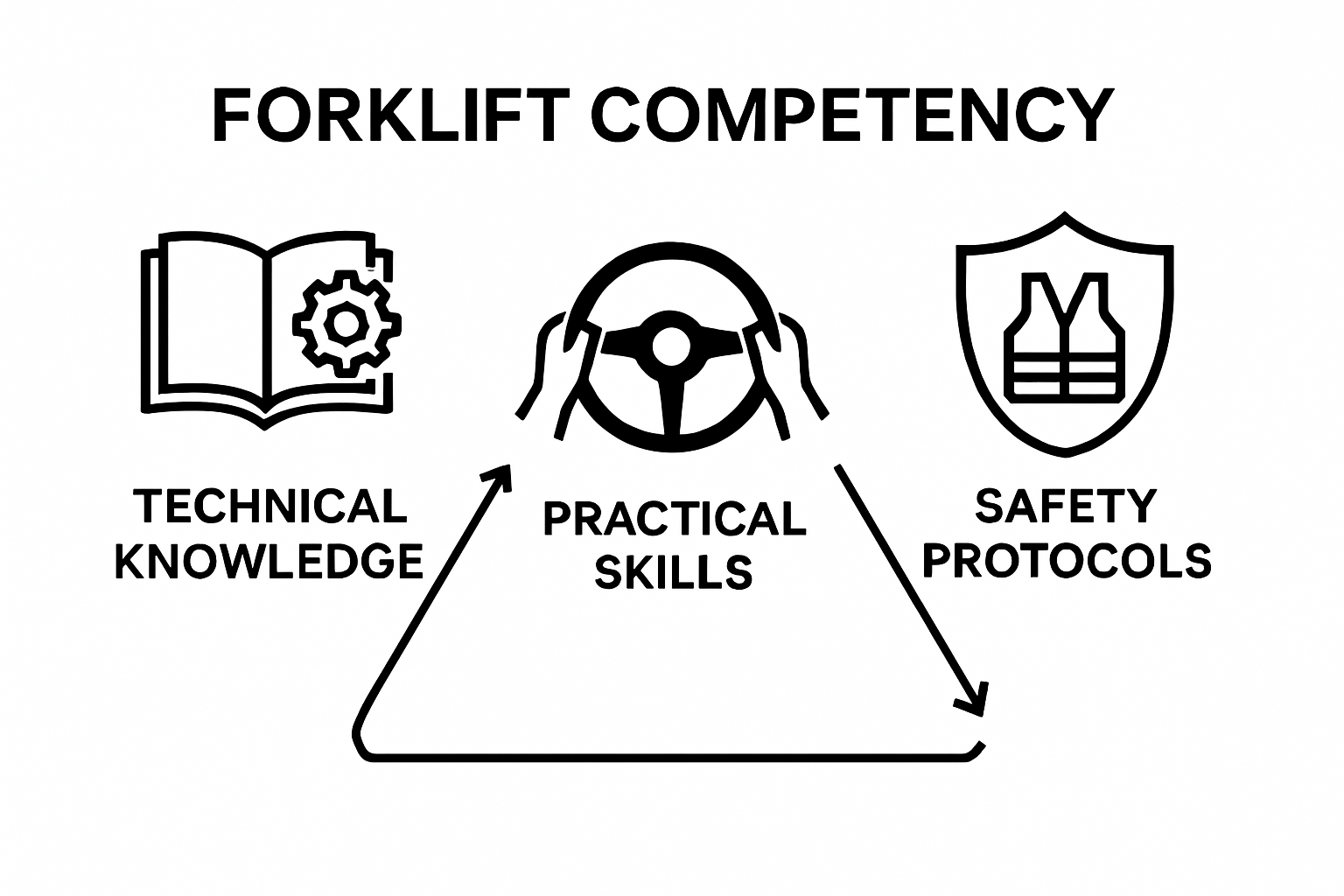 FORKLIFT COMPETENCY

TECHNICAL KNOWLEDGE

PRACTICAL SKILLS

SAFETY PROTOCOLS