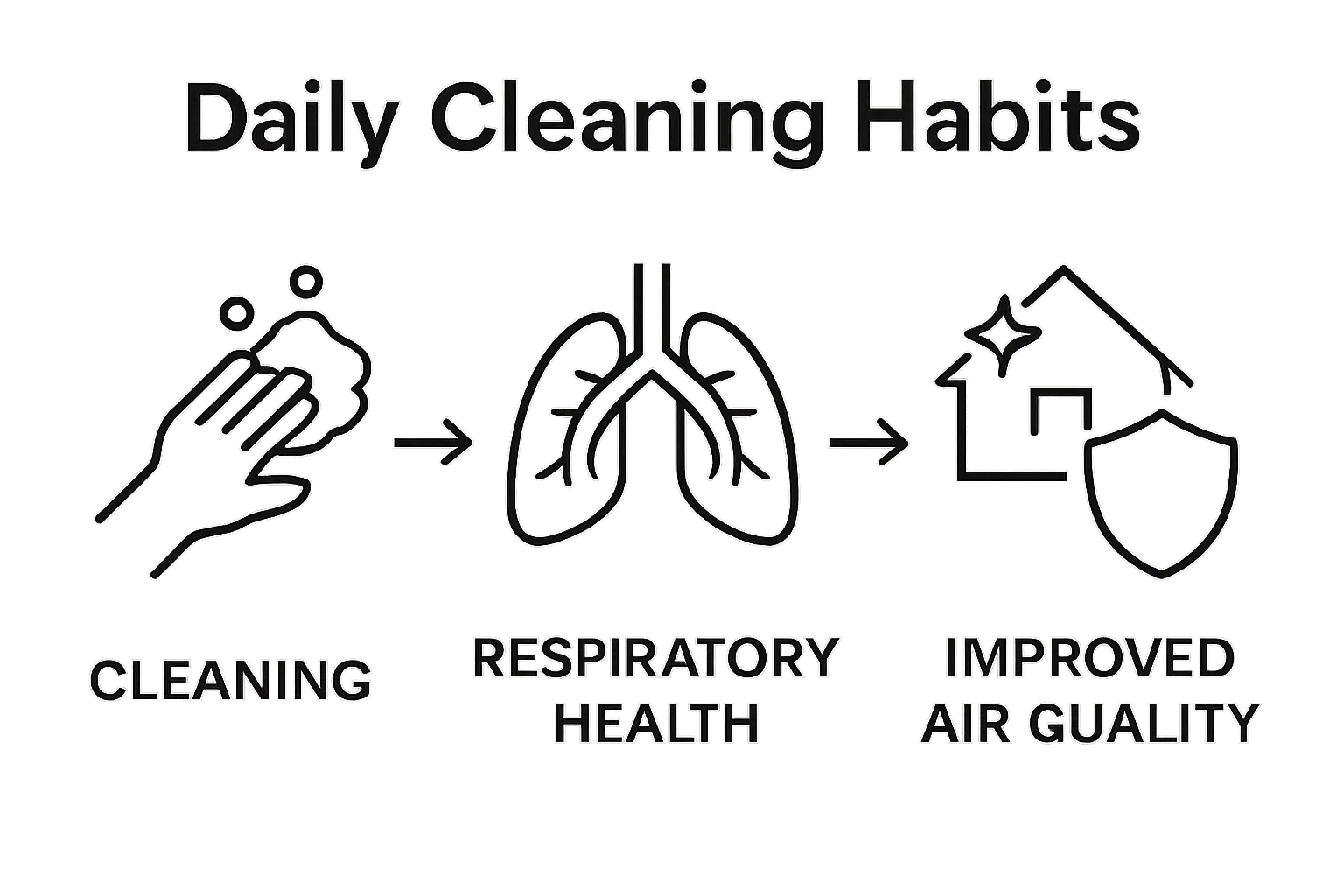 Daily Cleaning Habits

CLEANING

RESPIRATORY HEALTH

IMPROVED AIR GUALITY