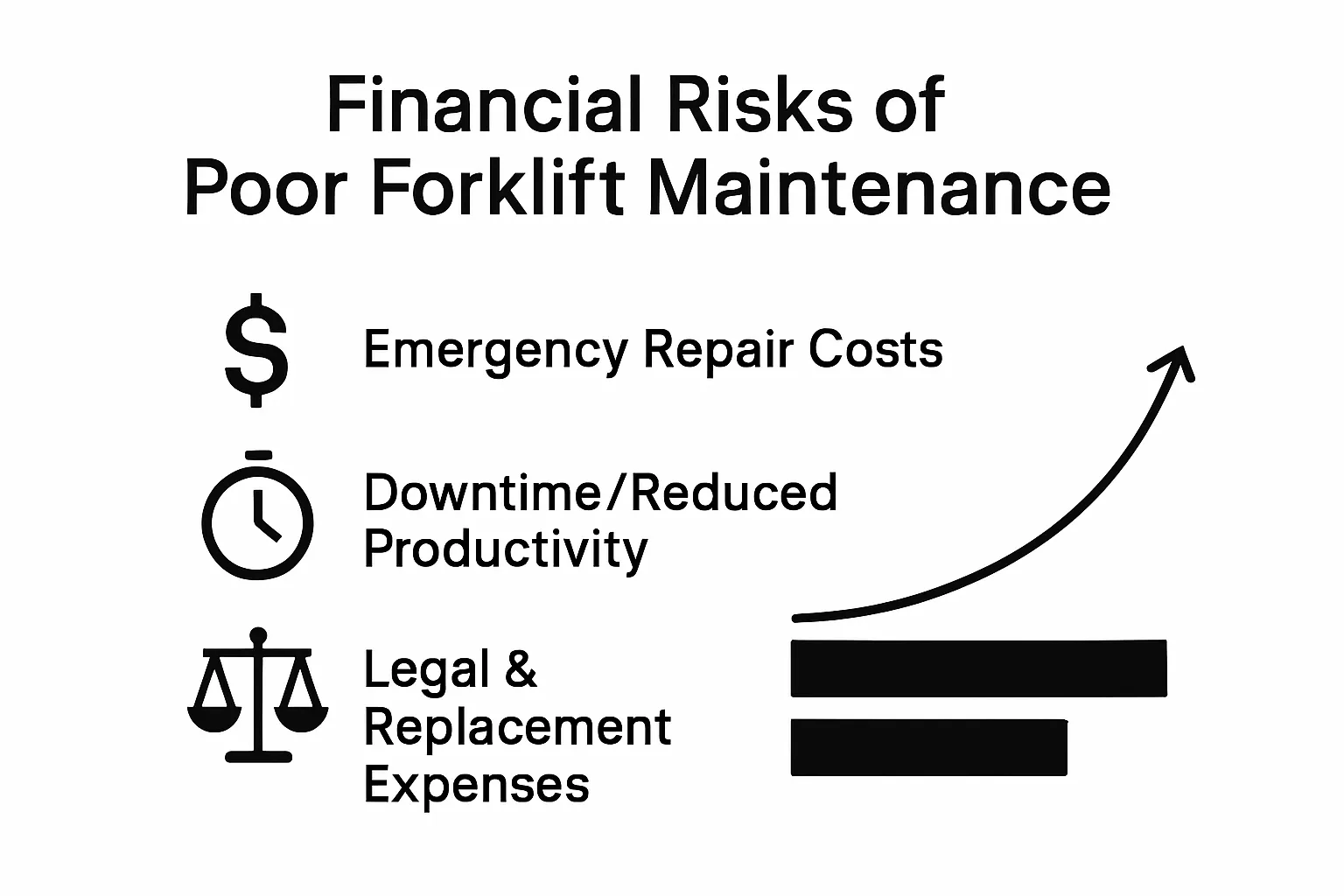 Financial Risks of Poor Forklift Maintenance

$ Emergency Repair Costs

Downtime/Reduced Productivity

Legal & Replacement Expenses