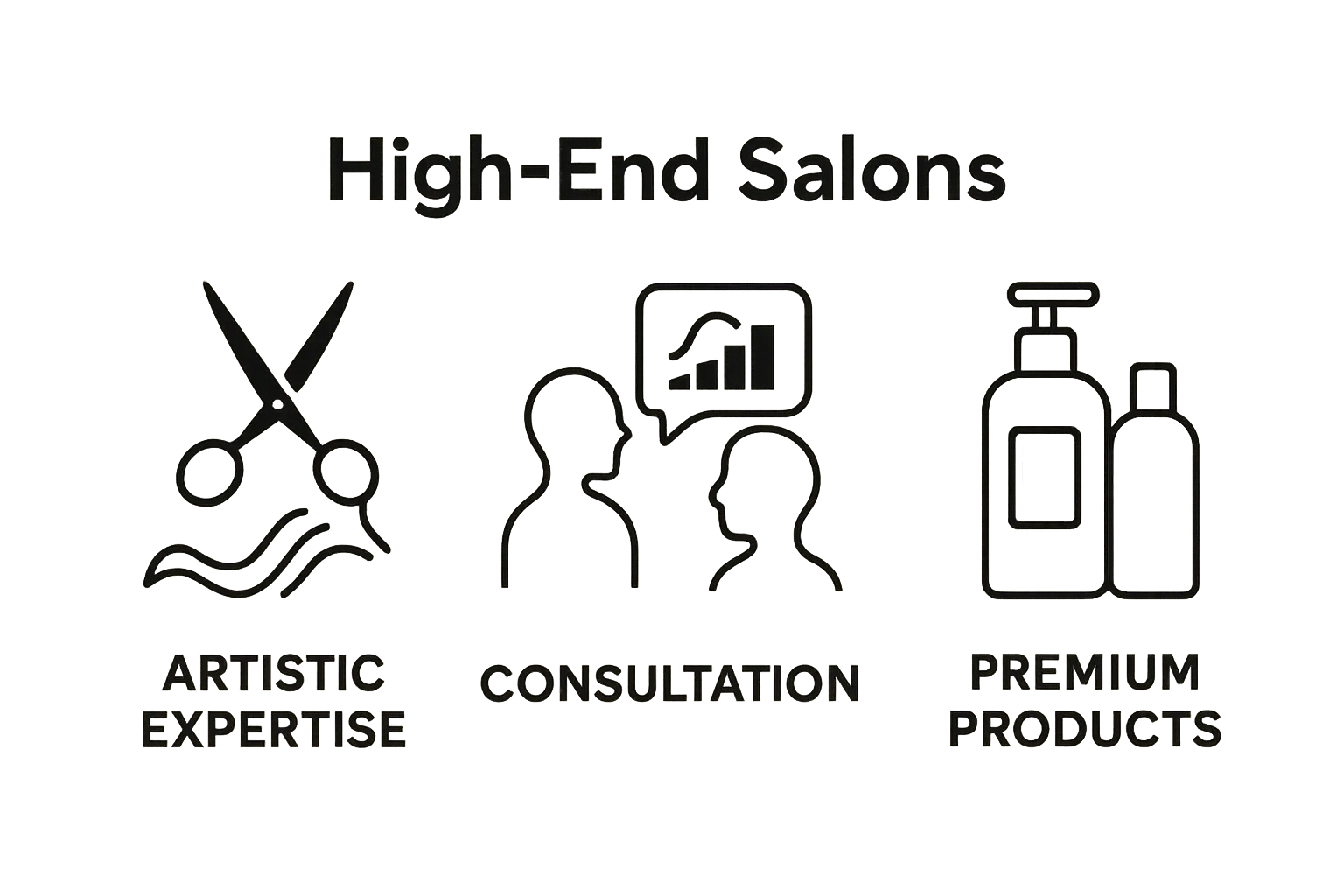 High-End Salons

ARTISTIC EXPERTISE

CONSULTATION

PREMIUM PRODUCTS