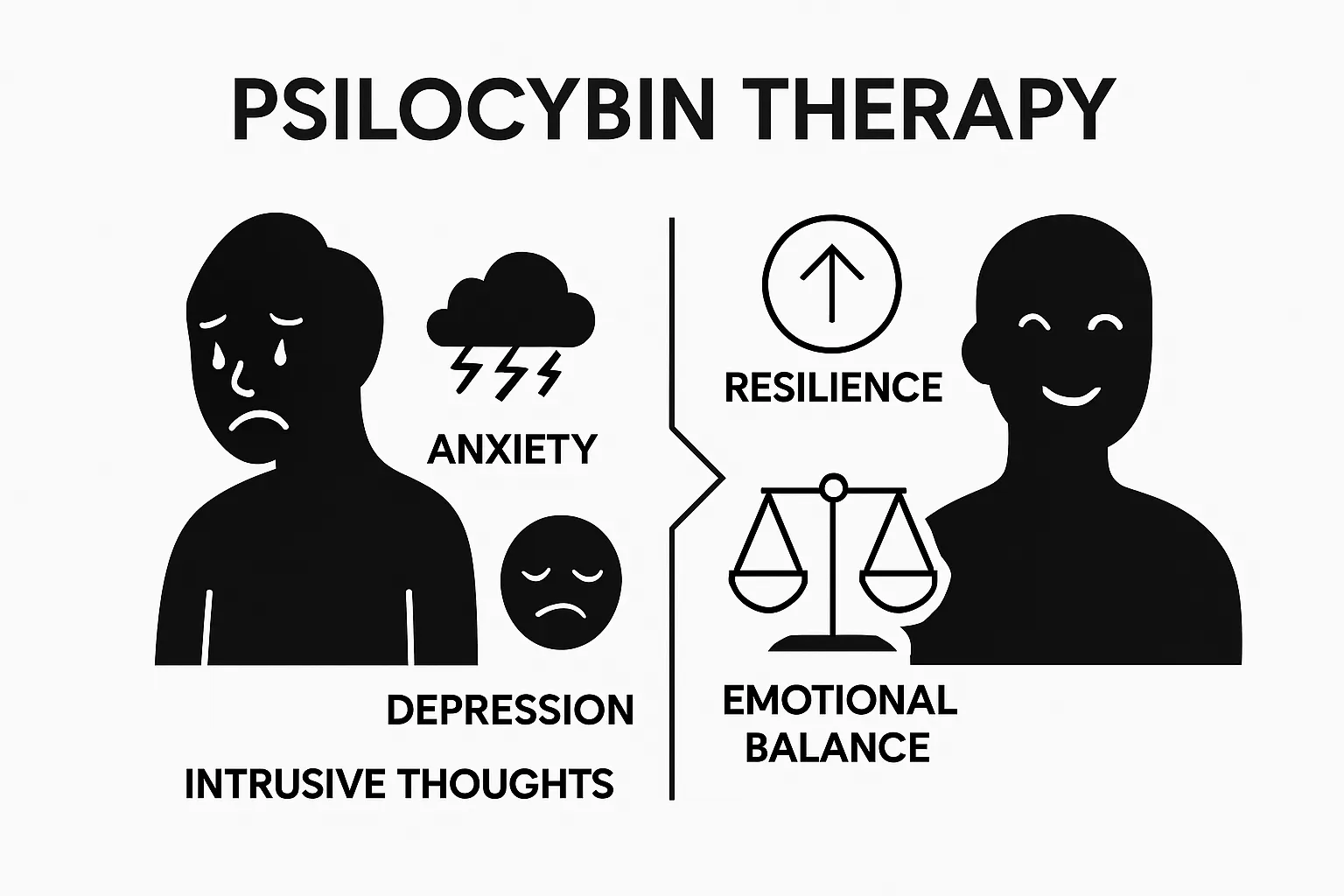 PSILOCYBIN THERAPY

ANXIETY

DEPRESSION

INTRUSIVE THOUGHTS

RESILIENCE

EMOTIONAL BALANCE