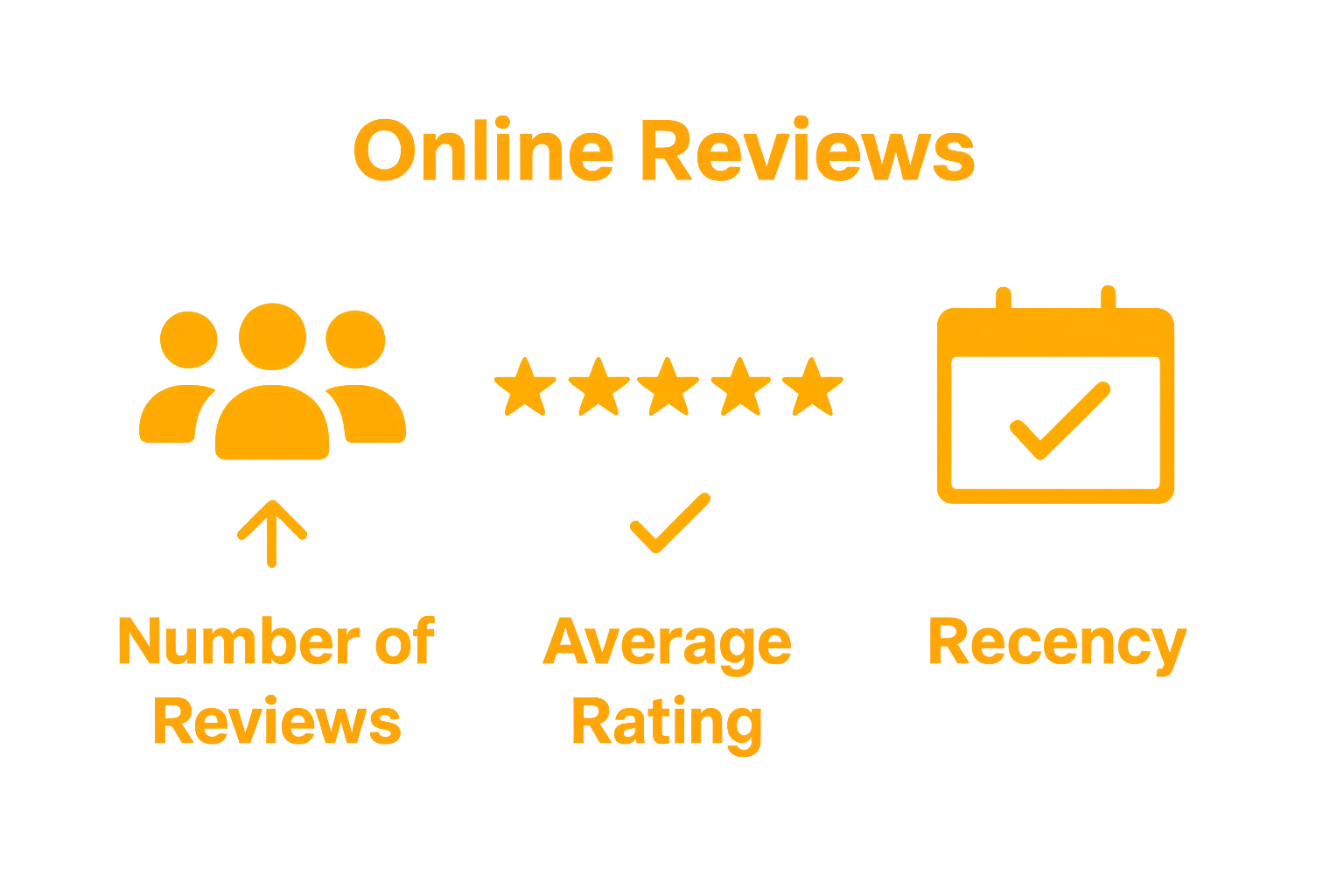 Online Reviews

Number of Reviews

Average Rating

Recency