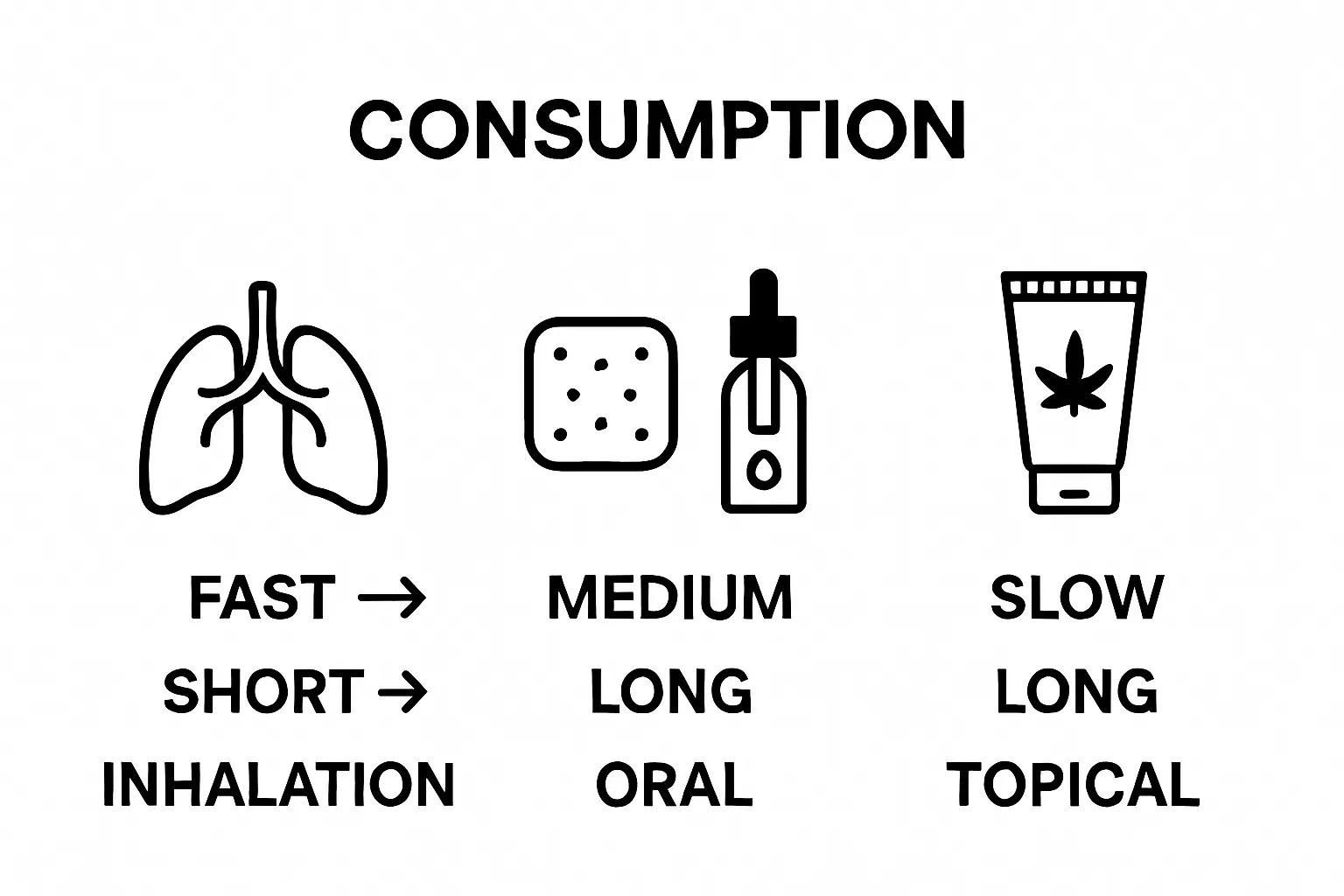 CONSUMPTION

FAST →
SHORT →
INHALATION

MEDIUM
LONG
ORAL

SLOW
LONG
TOPICAL