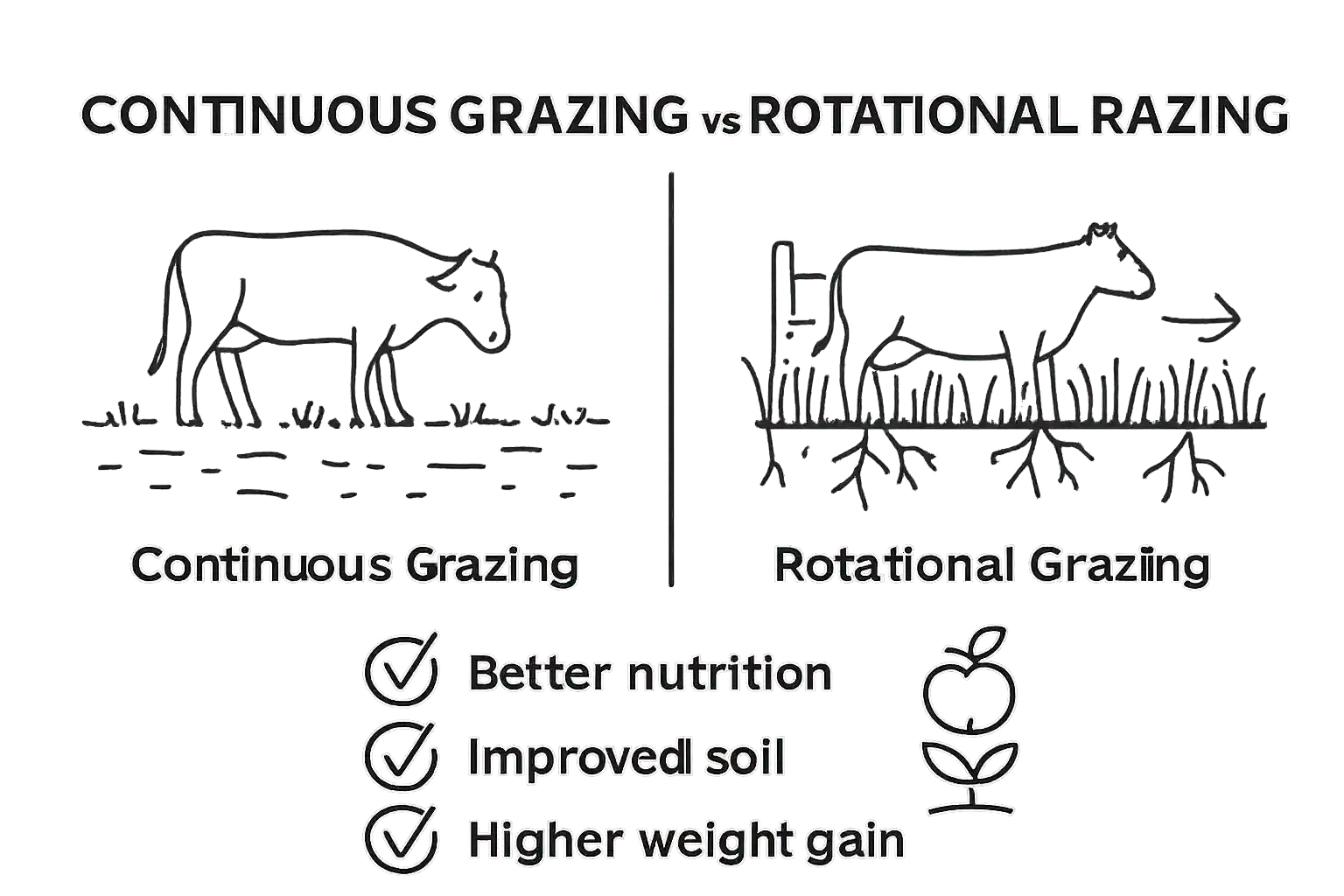 CONTINUOUS GRAZING vs ROTATIONAL RAZING

Continuous Grazing

Rotational Graziing

Better nutrition

Improvedl soil

Higher weight gain