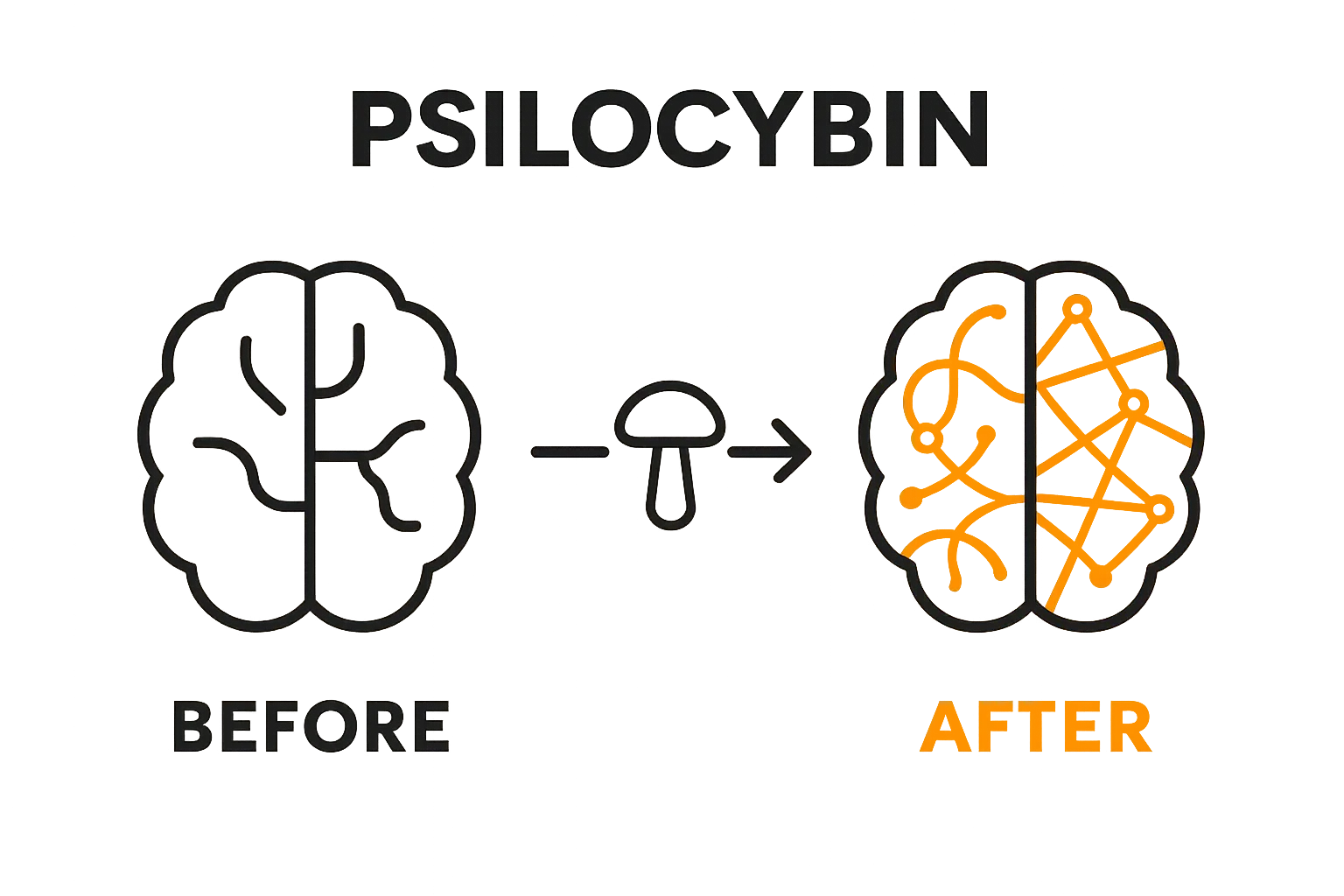 PSILOCYBIN

BEFORE

AFTER