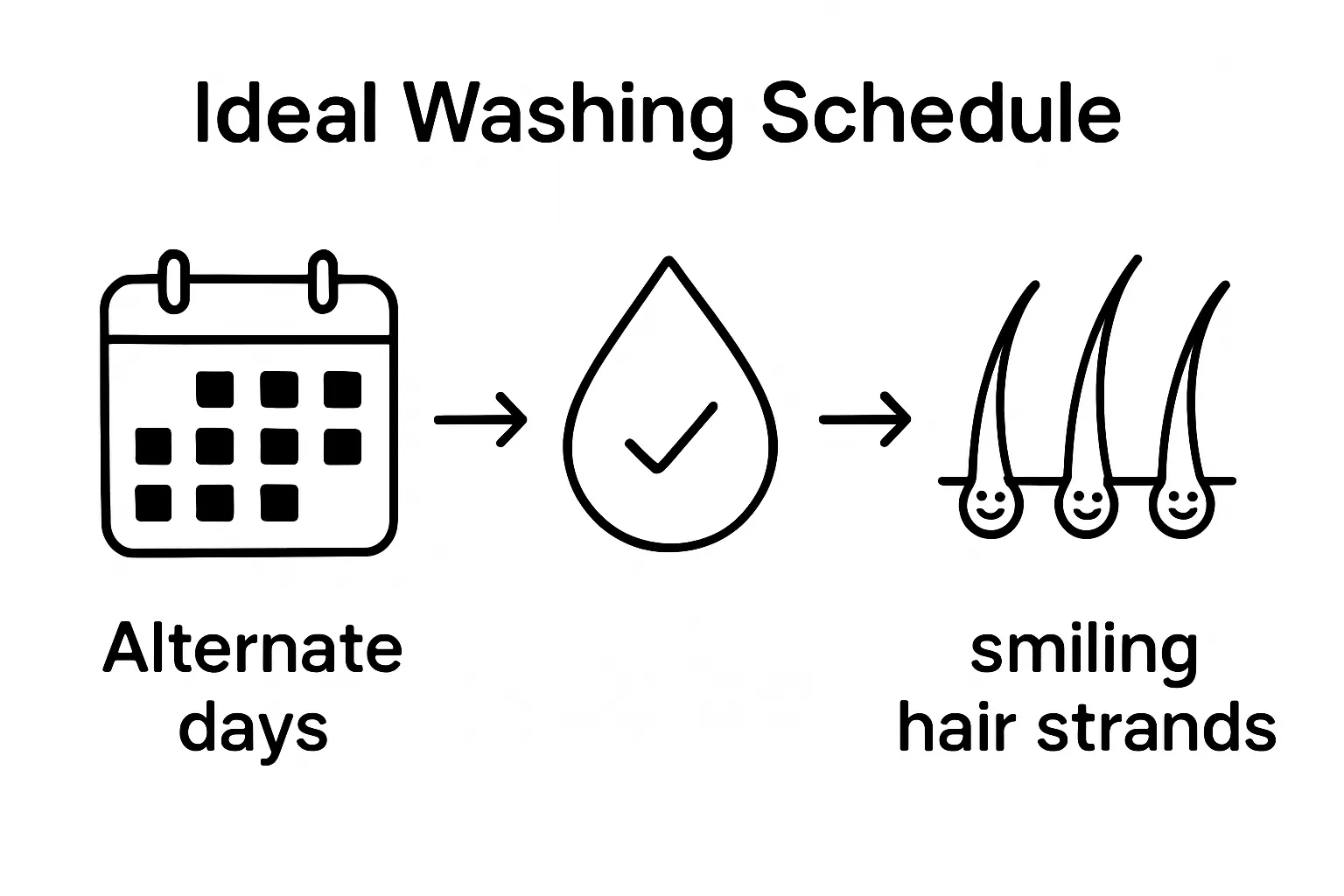 Ideal Washing Schedule

Alternate days

smiling hair strands