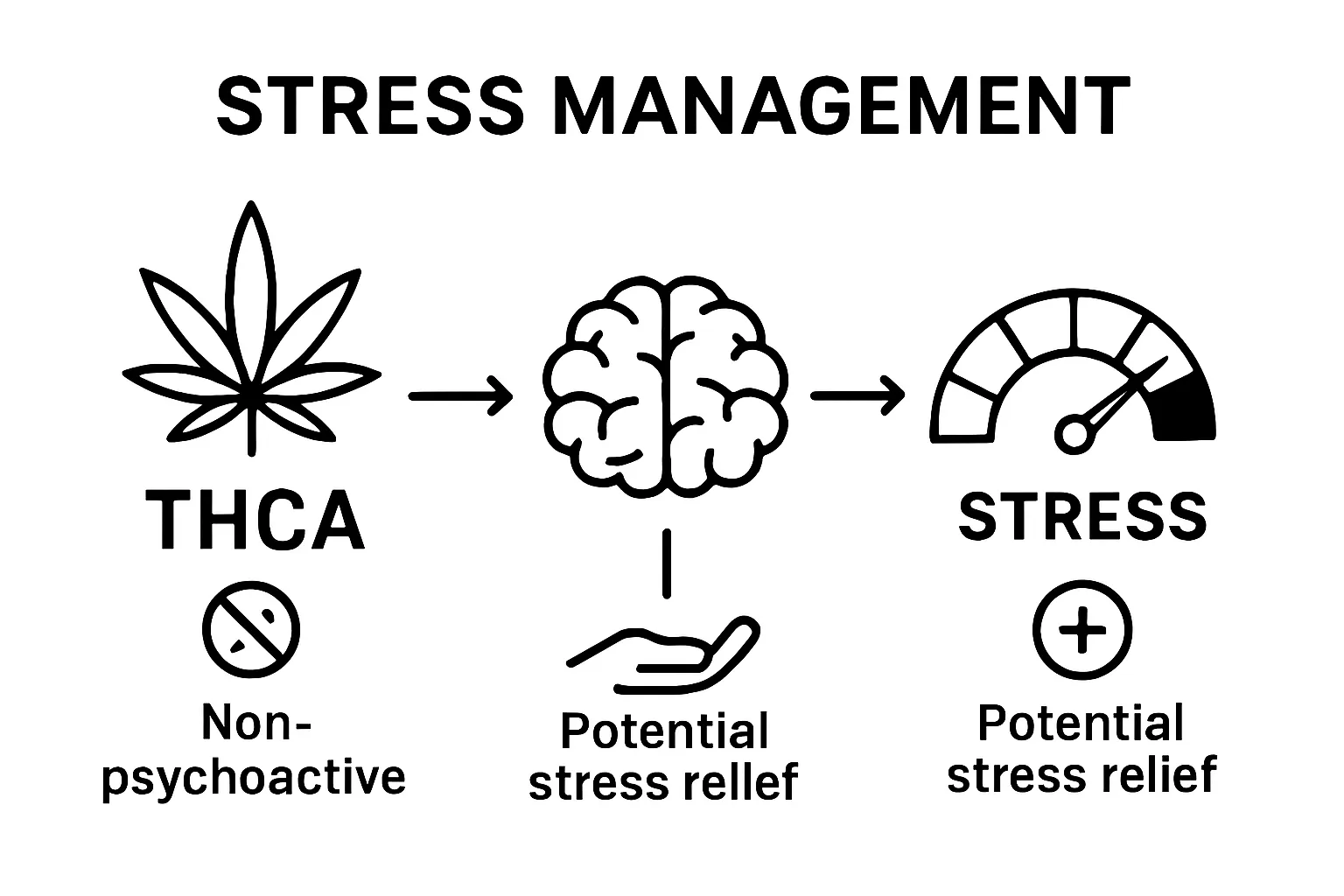 STRESS MANAGEMENT

THCA

Non-psychoactive

Potential stress rellef

STRESS

Potential stress relief