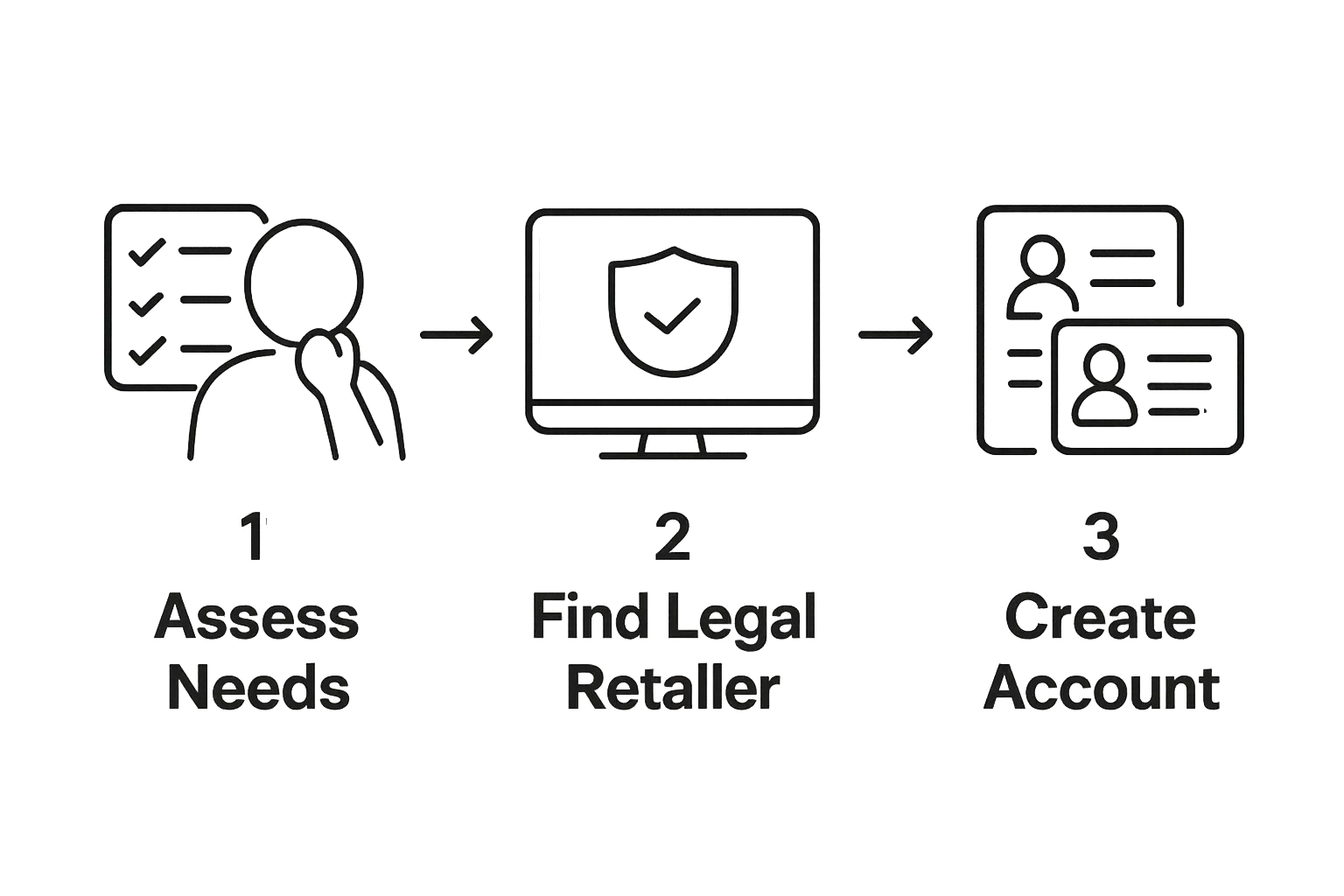 1
Assess Needs

2
Find Legal Retaller

3
Create Account