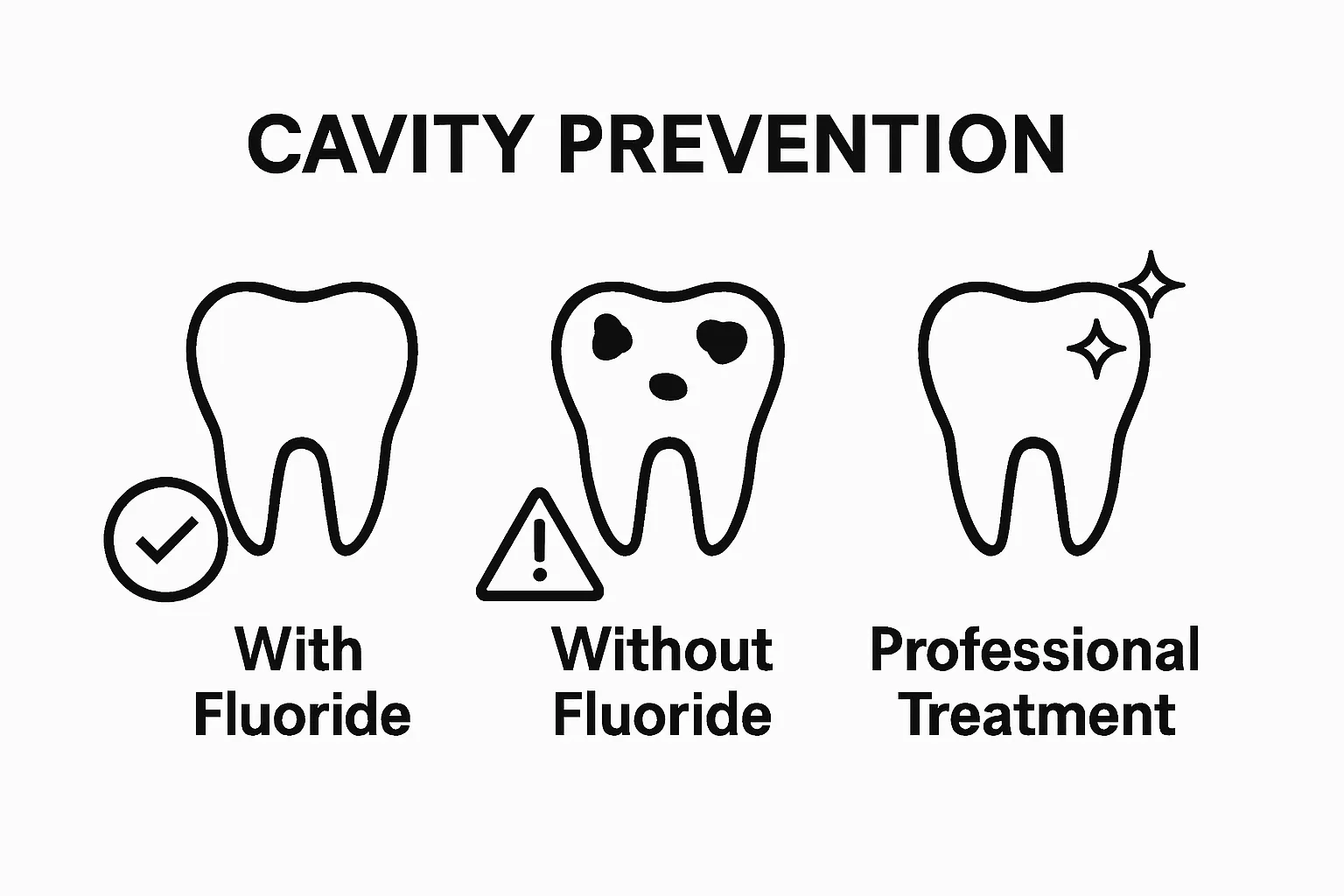 CAVITY PREVENTION

With Fluoride

Without Fluoride

Professional Treatment