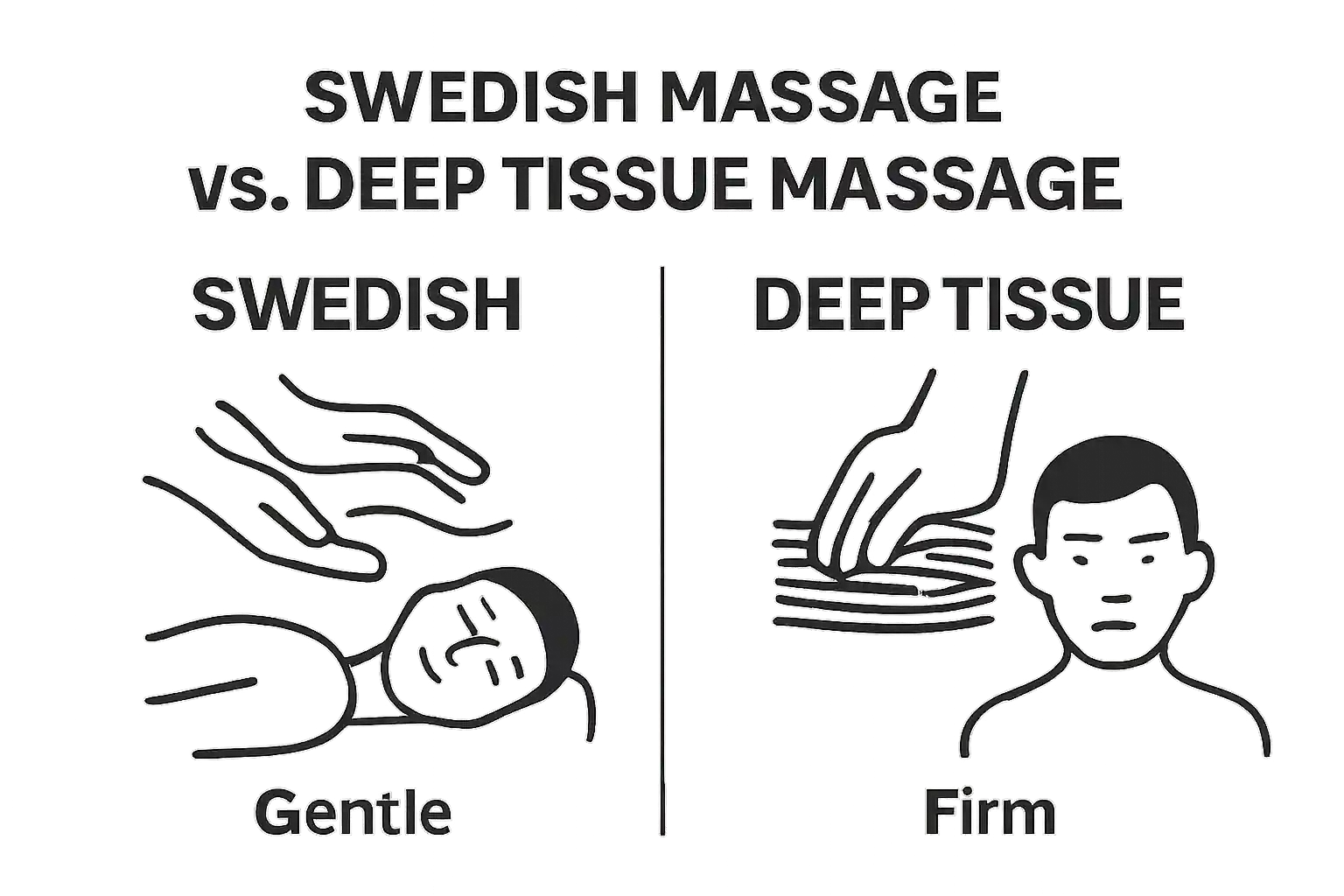 SWEDISH MASSAGE
vs. DEEP TISSUE MASSAGE

SWEDISH

Gentle

DEEP TISSUE

Firm