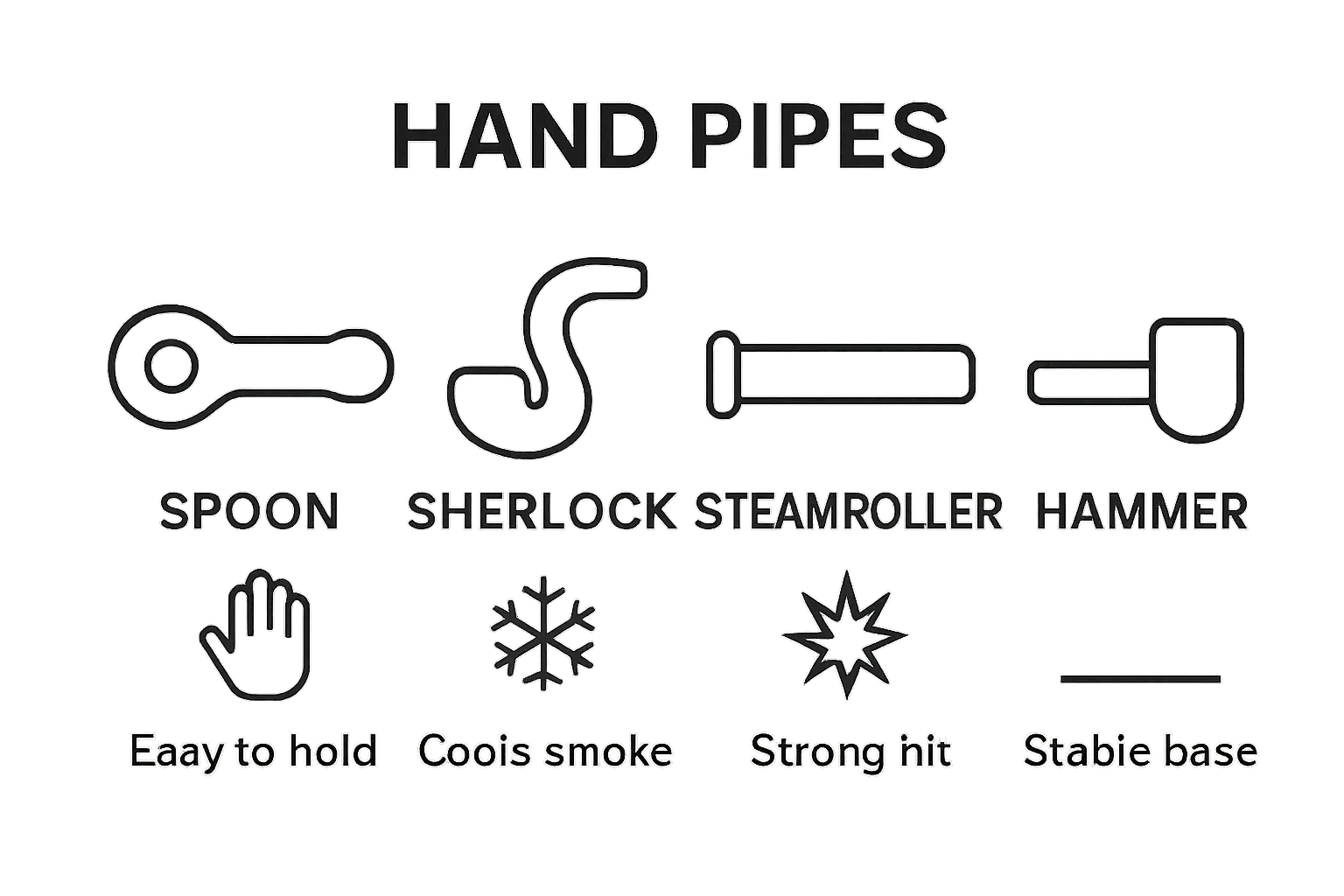 HAND PIPES

SPOON SHERLOCK STEAMROLLER HAMMER

Eaay to hold Coois smoke Strong hit Stabie base