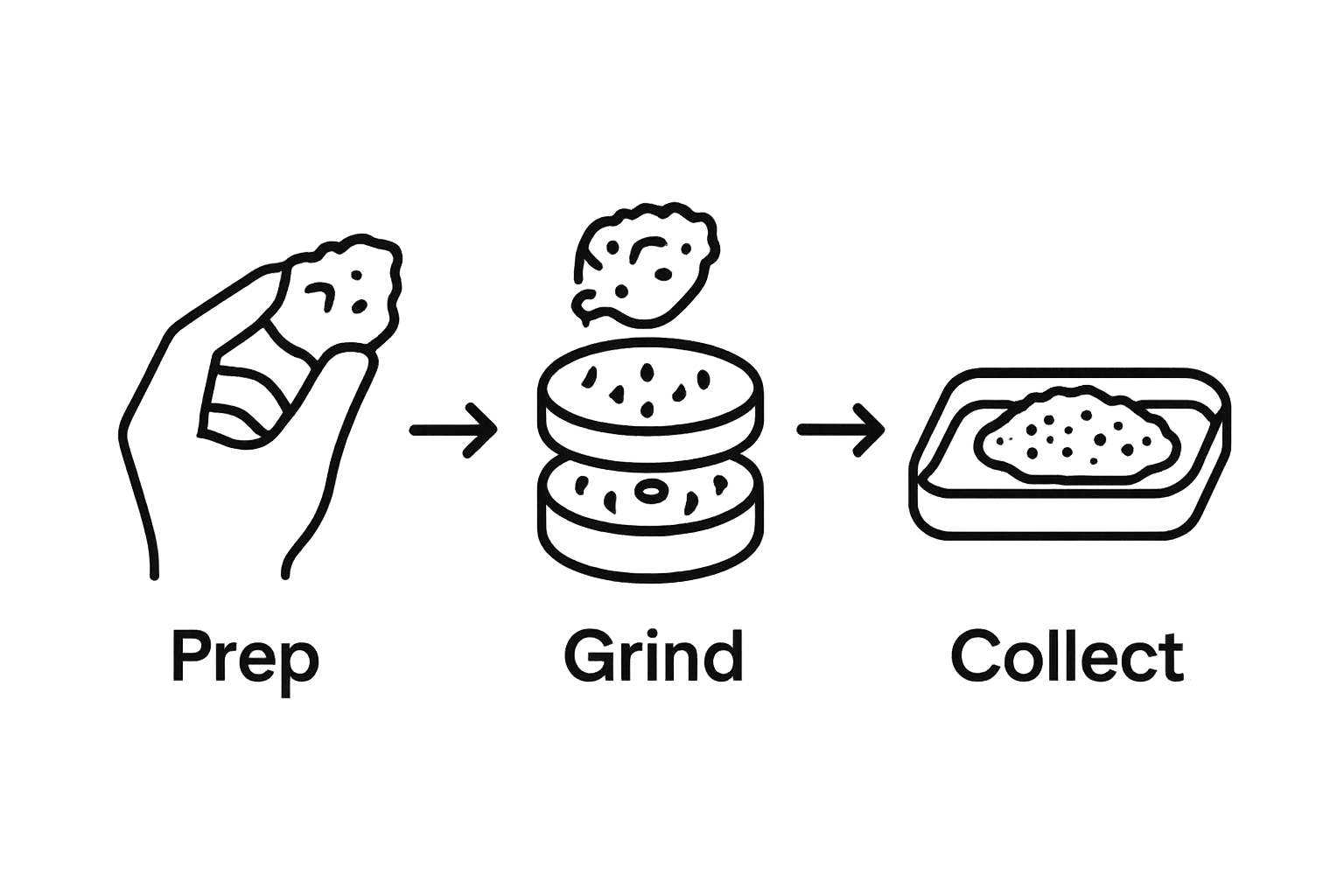 Prep

Grind

Collect