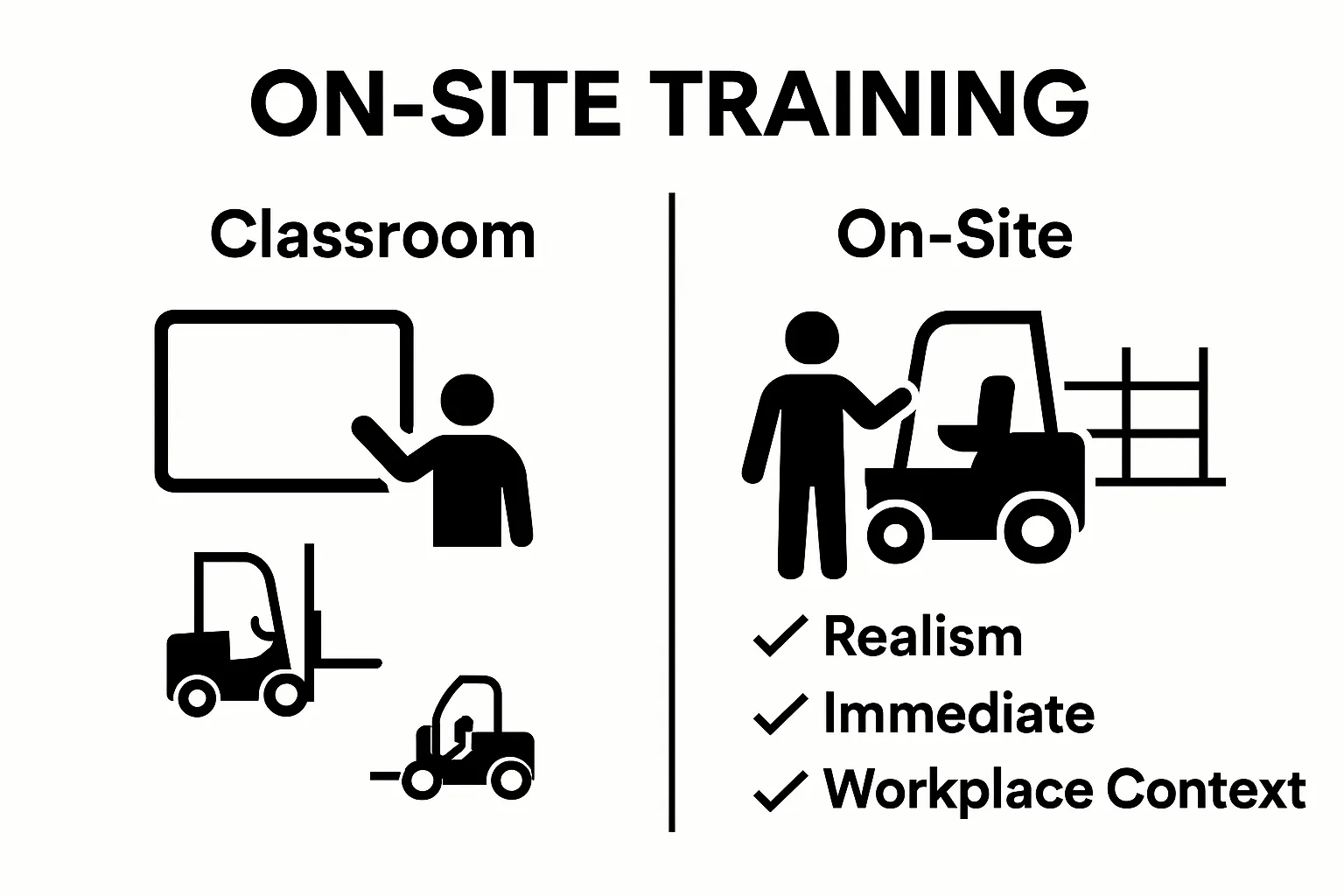 ON-SITE TRAINING

Classroom

On-Site

✓ Realism
✓ Immediate
✓ Workplace Context