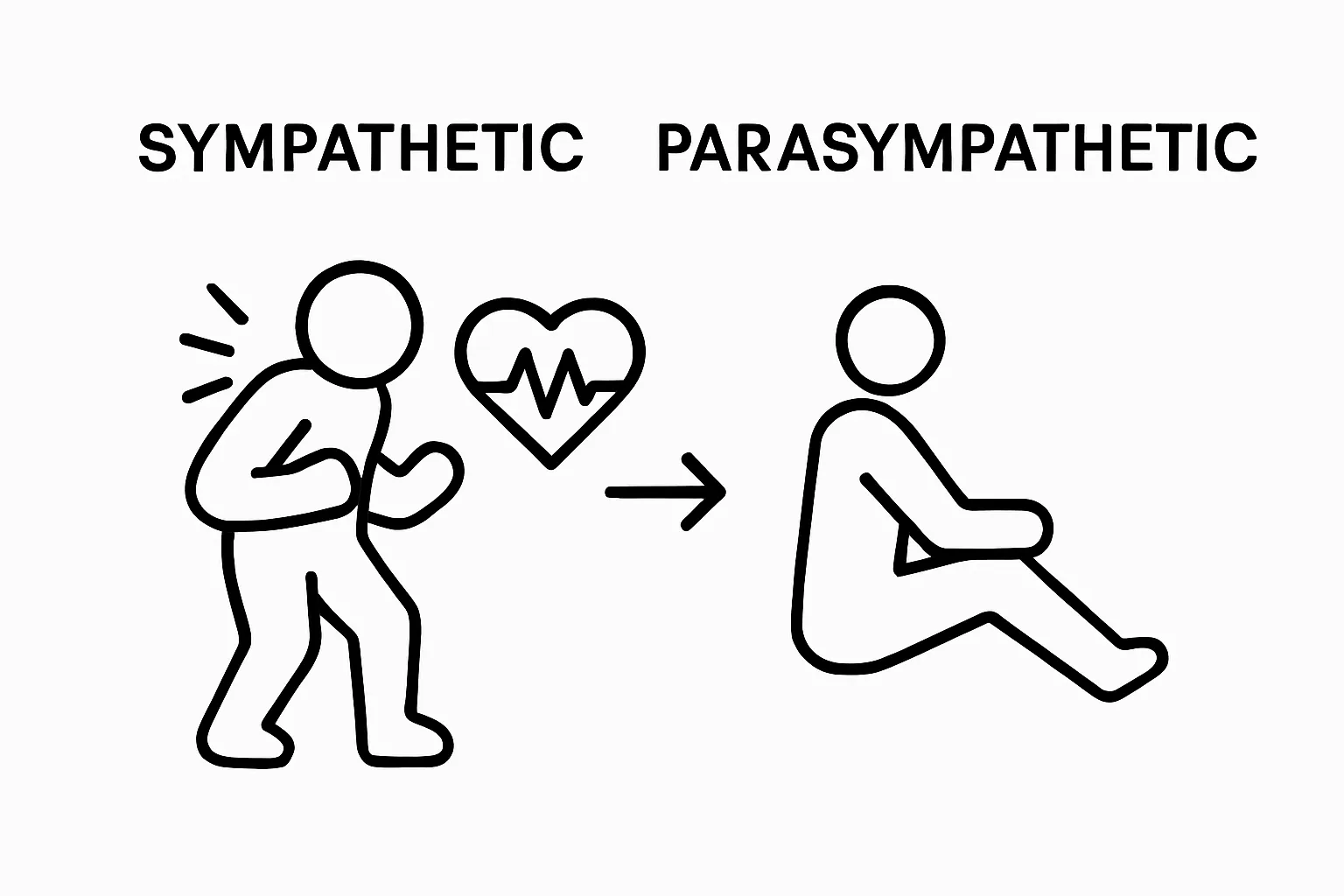 SYMPATHETIC PARASYMPATHETIC