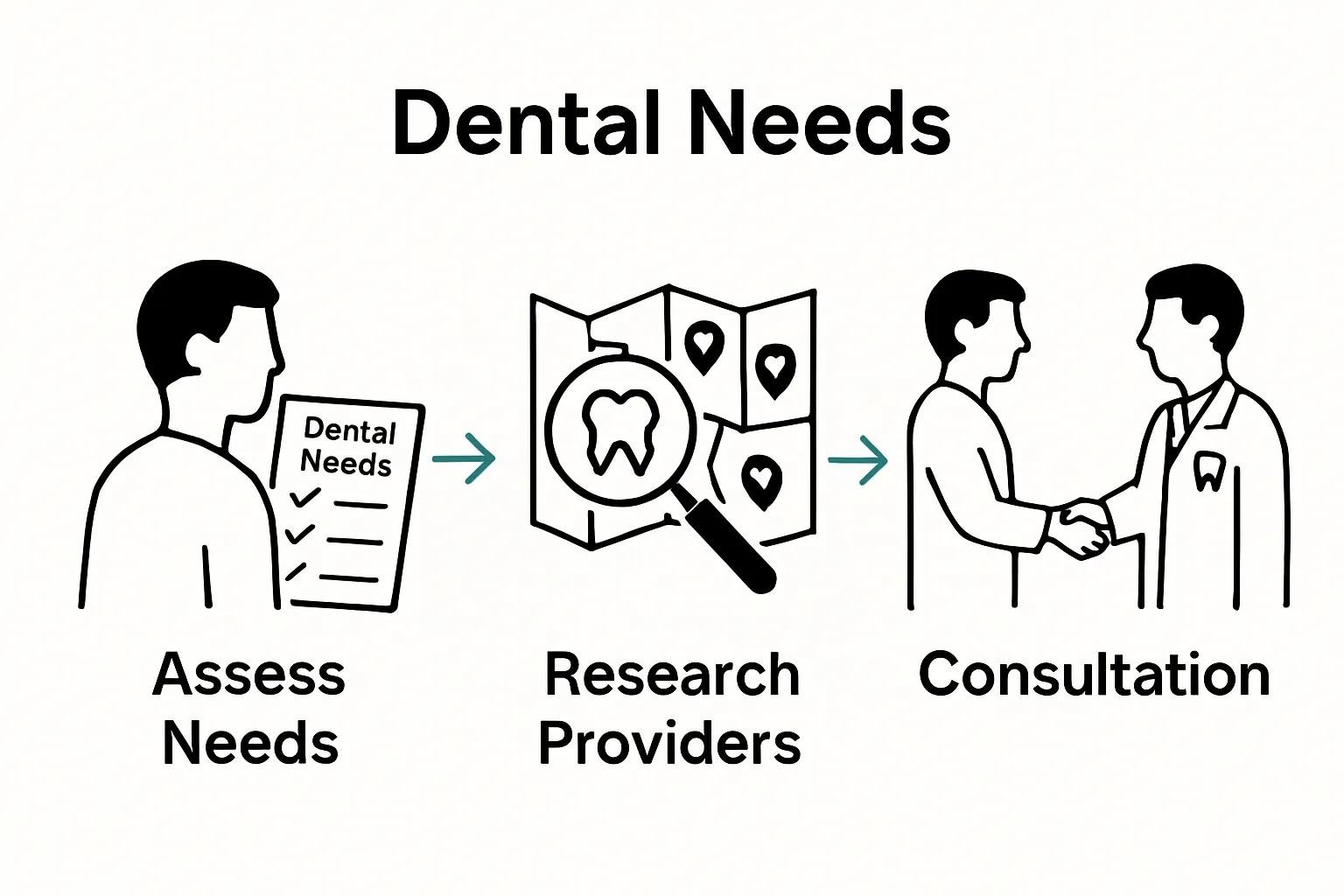 Dental Needs

Dental Needs

Assess Needs

Research Providers

Consultation