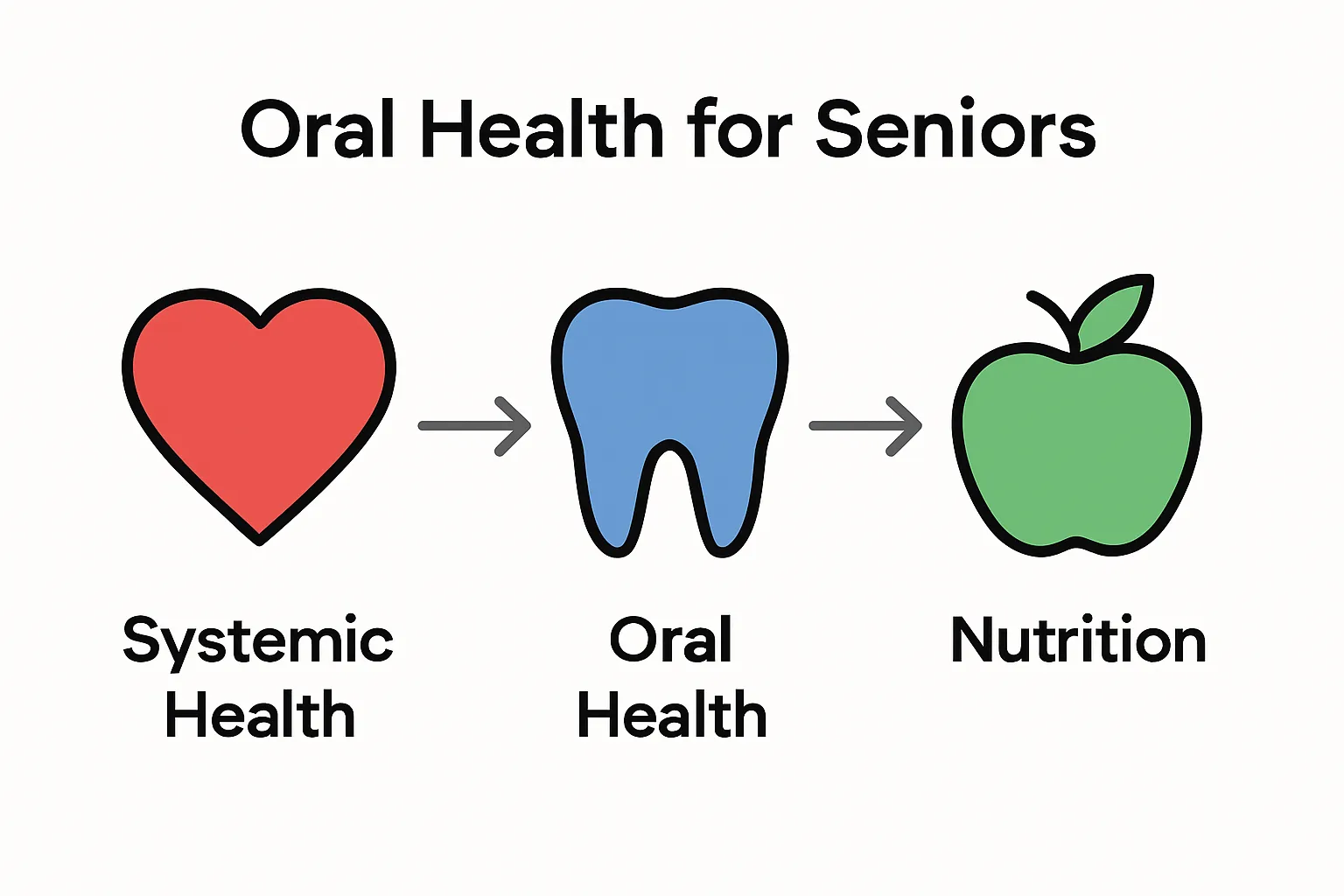 Oral Health for Seniors

Systemic Health

Oral Health

Nutrition