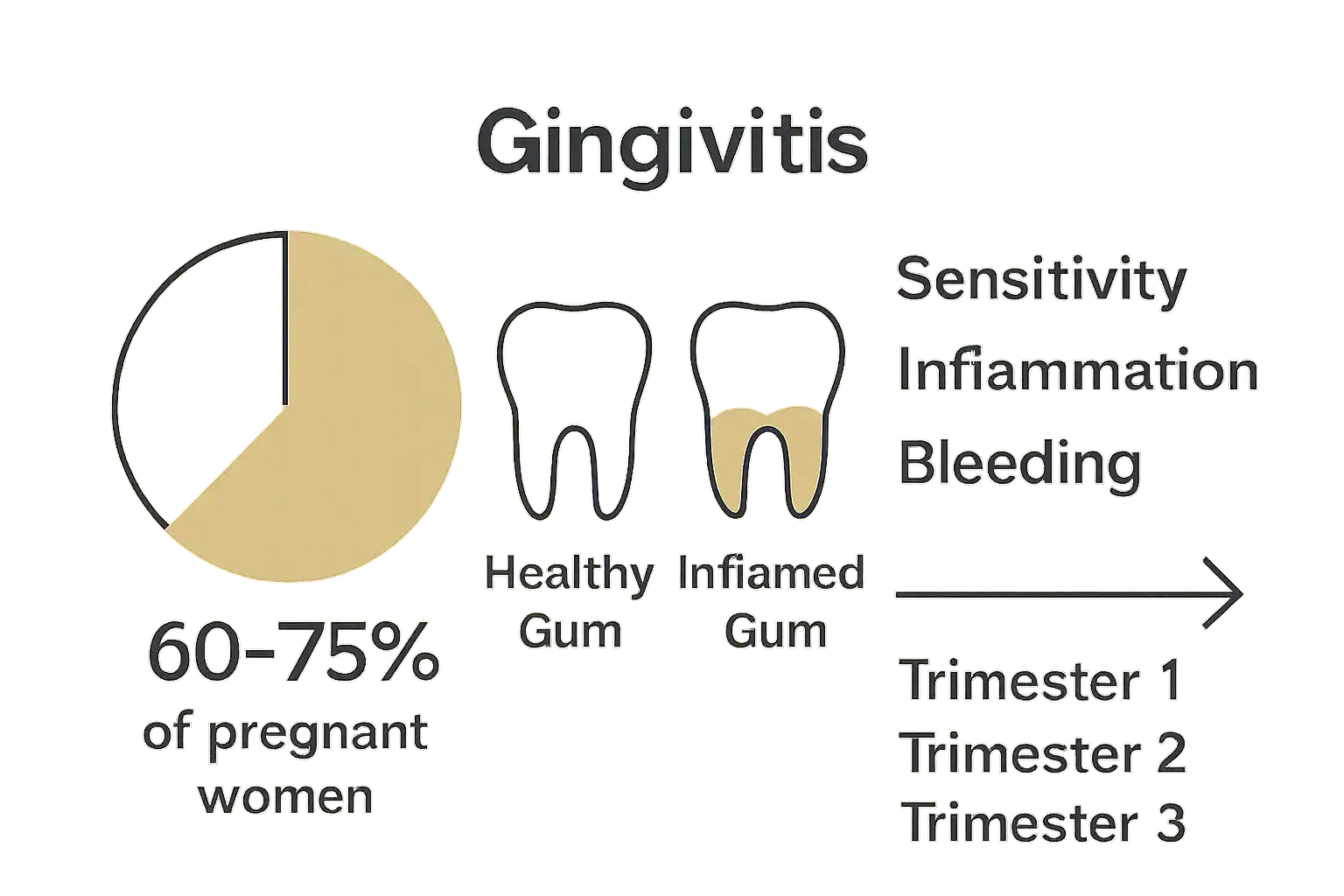 Gingivitis

60-75% of pregnant women

Healthy Gum

Infiamed Gum

Sensitivity

Infiammation

Bleeding

Trimester 1
Trimester 2
Trimester 3