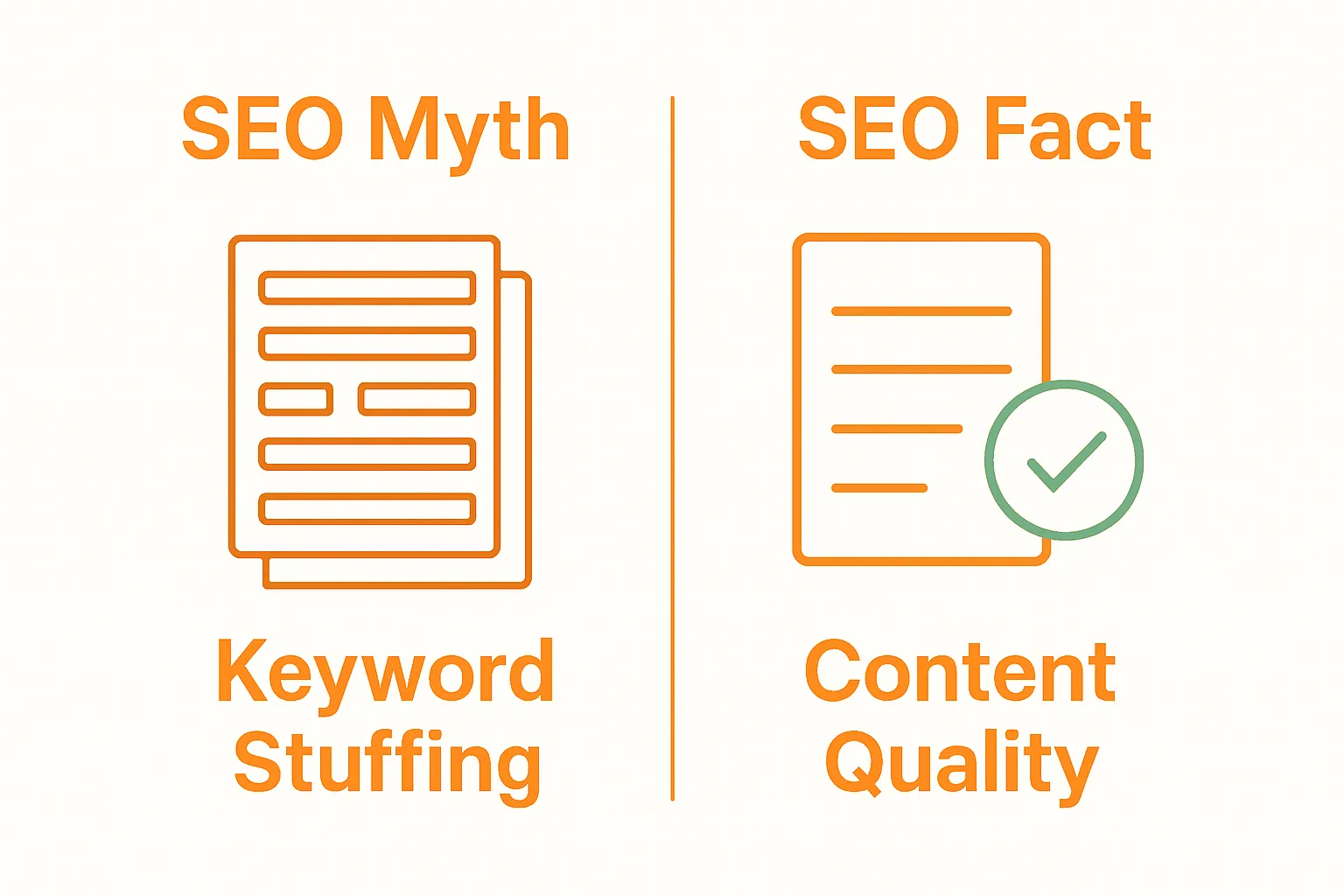 SEO Myth

Keyword Stuffing

SEO Fact

Content Quality